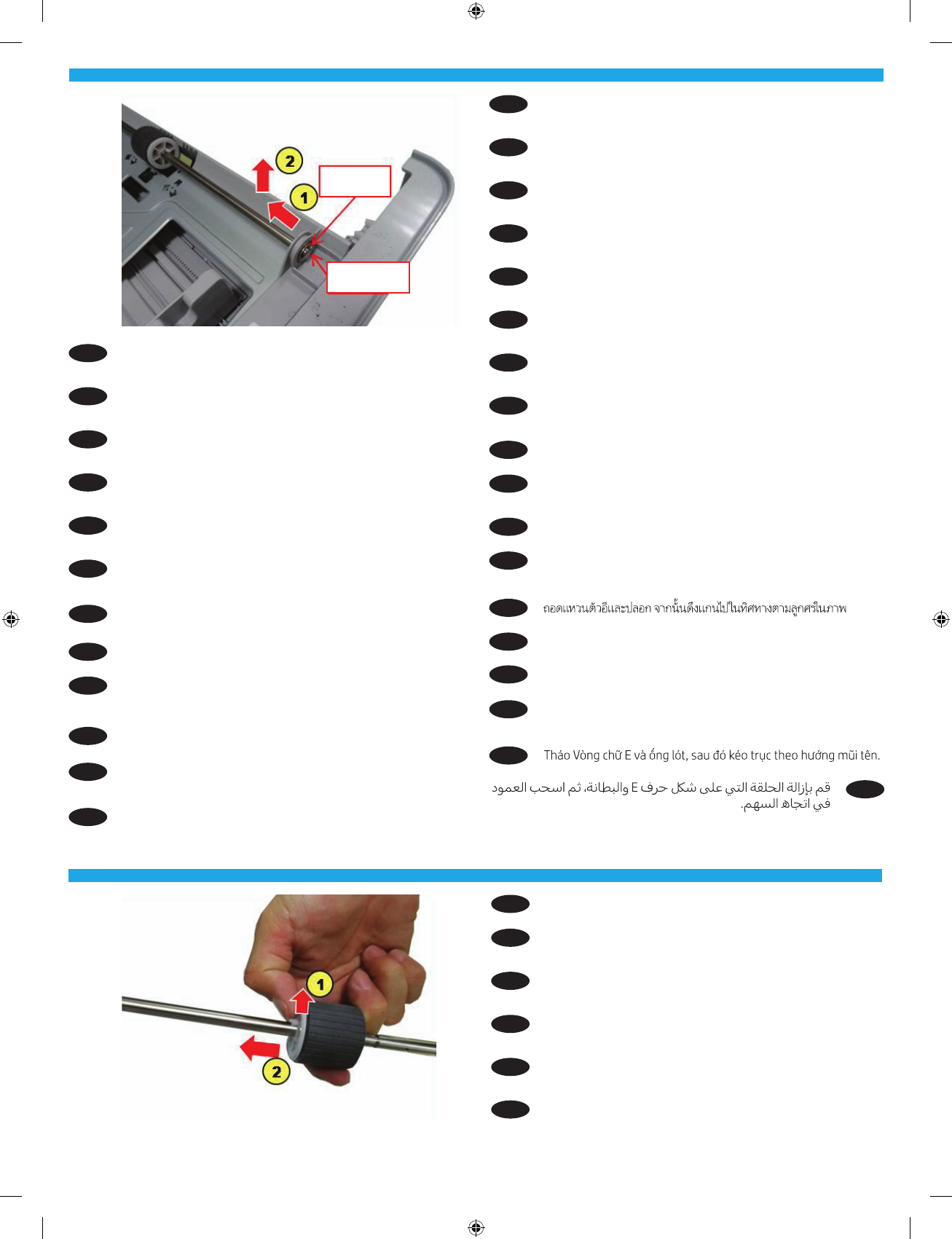 2

1

ถอดแหวนตัวอีและปลอก จากนั้นดึงแกนไปในทิศทางตามลูกศรในภาพ

Tháo Vòng chữ E và ống lót, sau đó kéo trục theo hướng mũi tên.

قم بإزالة الحلقة التي على شكل حرف E والبطانة، ثم اسحب العمود في اتجاه السهم.

1

2