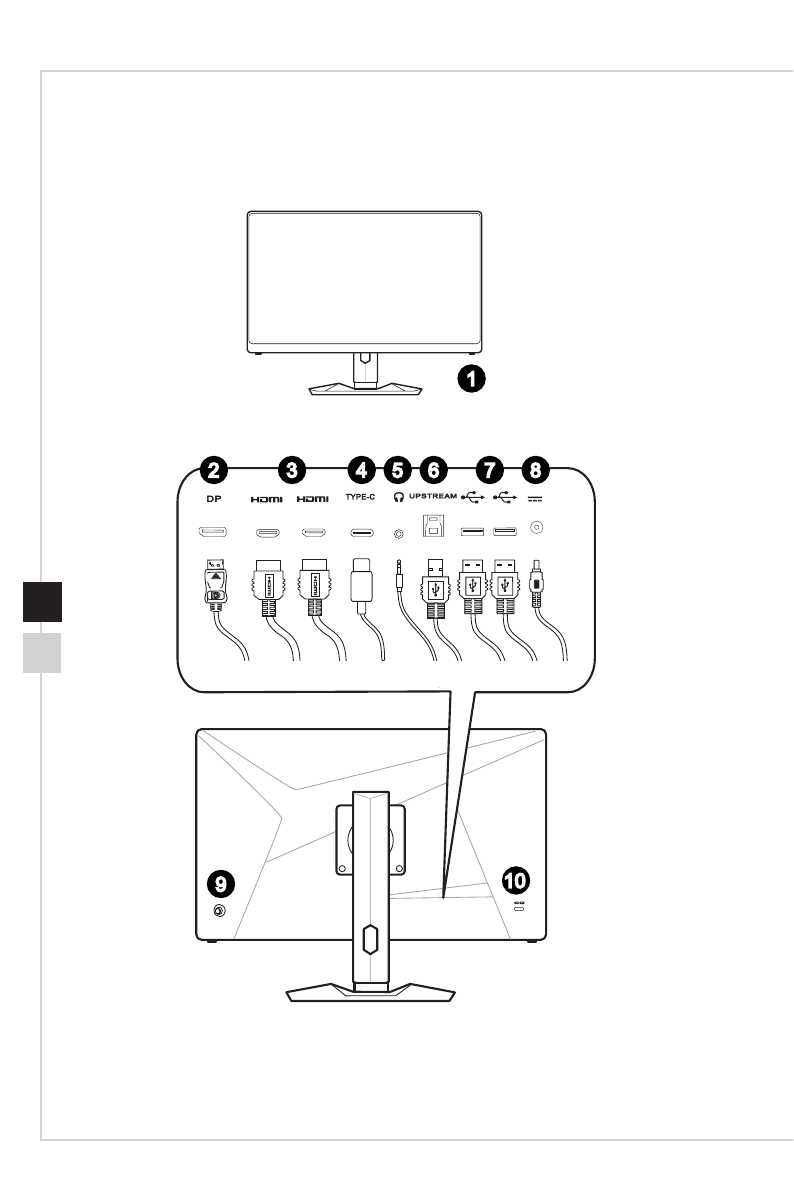 1

2 3 4 5 6 7 8

DP HDMI HDMI TYPE-C UPSTREAM

9 10