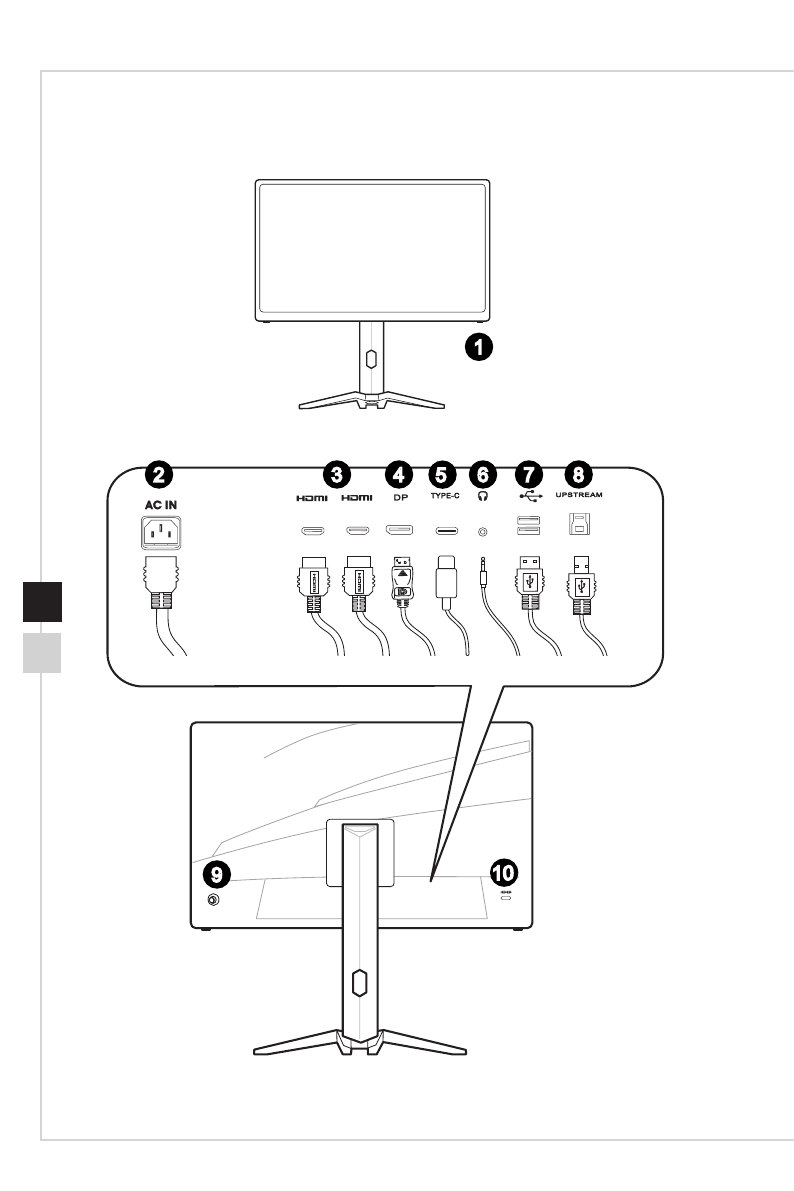 1

2
AC IN

3
HDMI HDMI

4
DP

5
TYPE-C

6

7

8
UPSTREAM

9

10