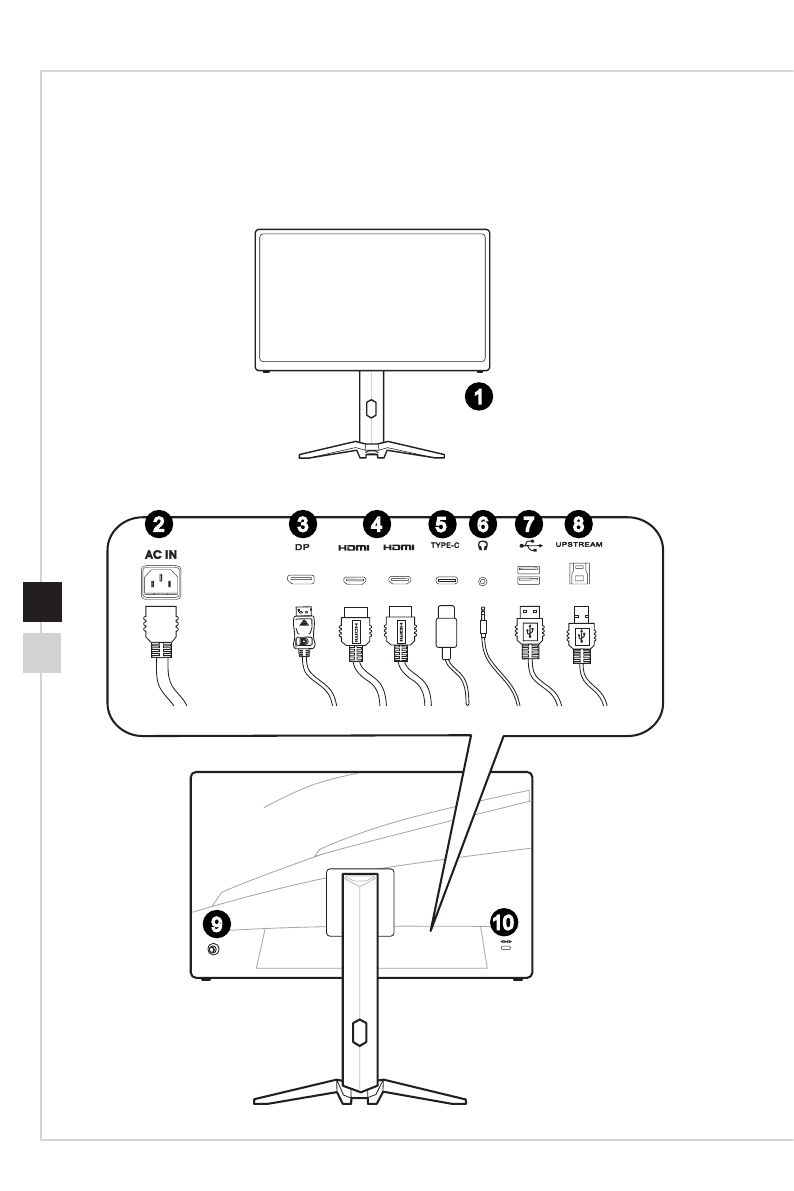 1

2
AC IN

3
DP

4
HDMI HDMI

5
TYPE-C

6

7

8
UPSTREAM

9

10