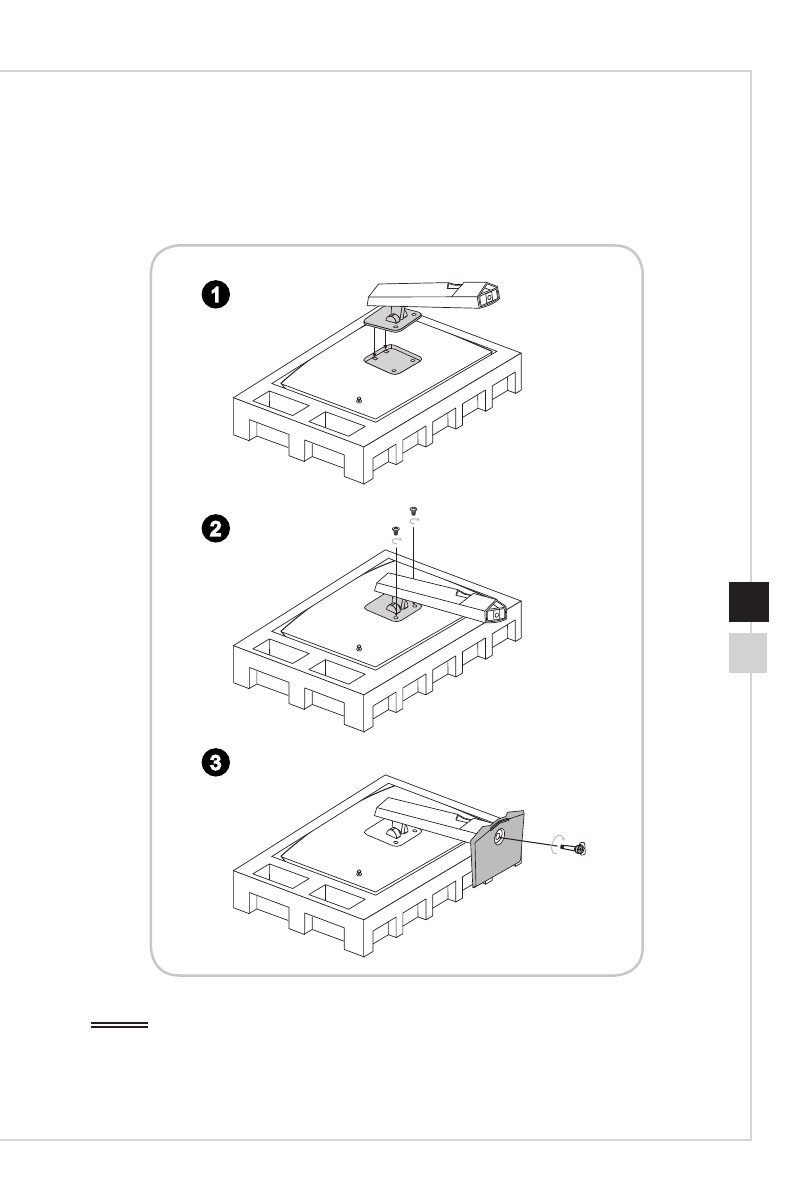 1

2

3