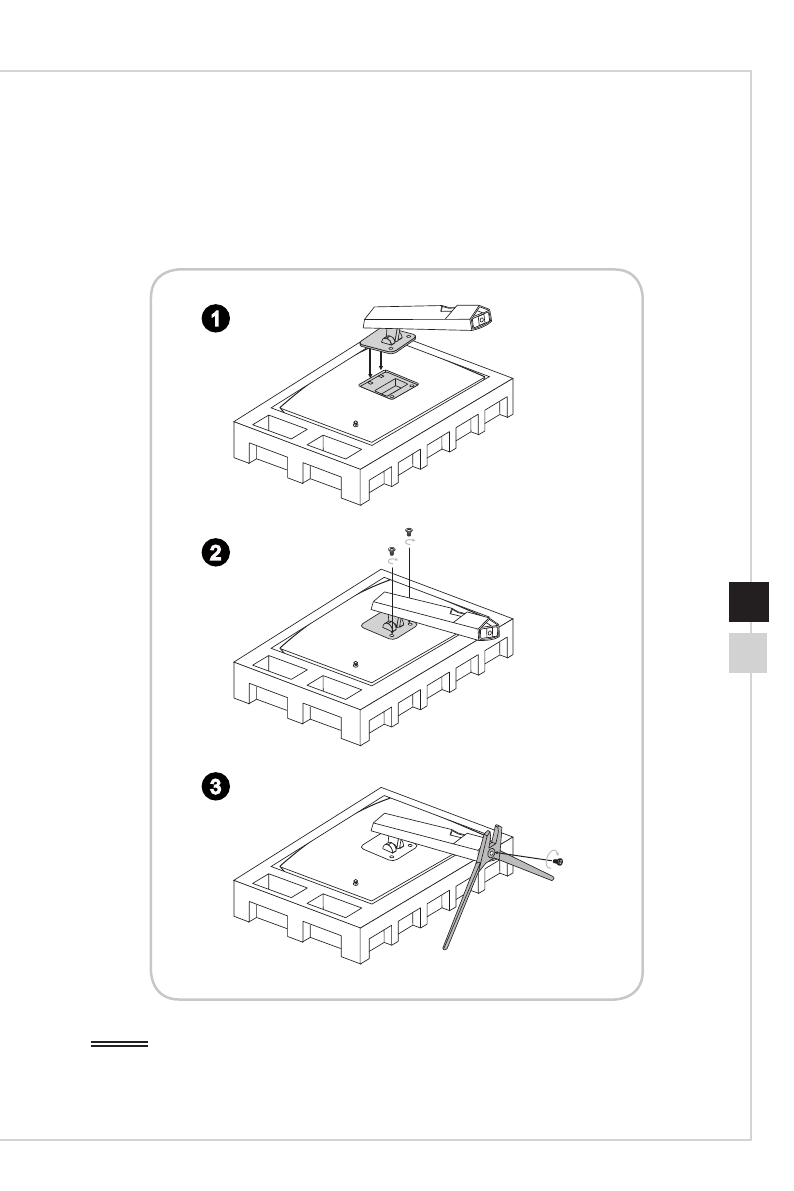 1

2

3