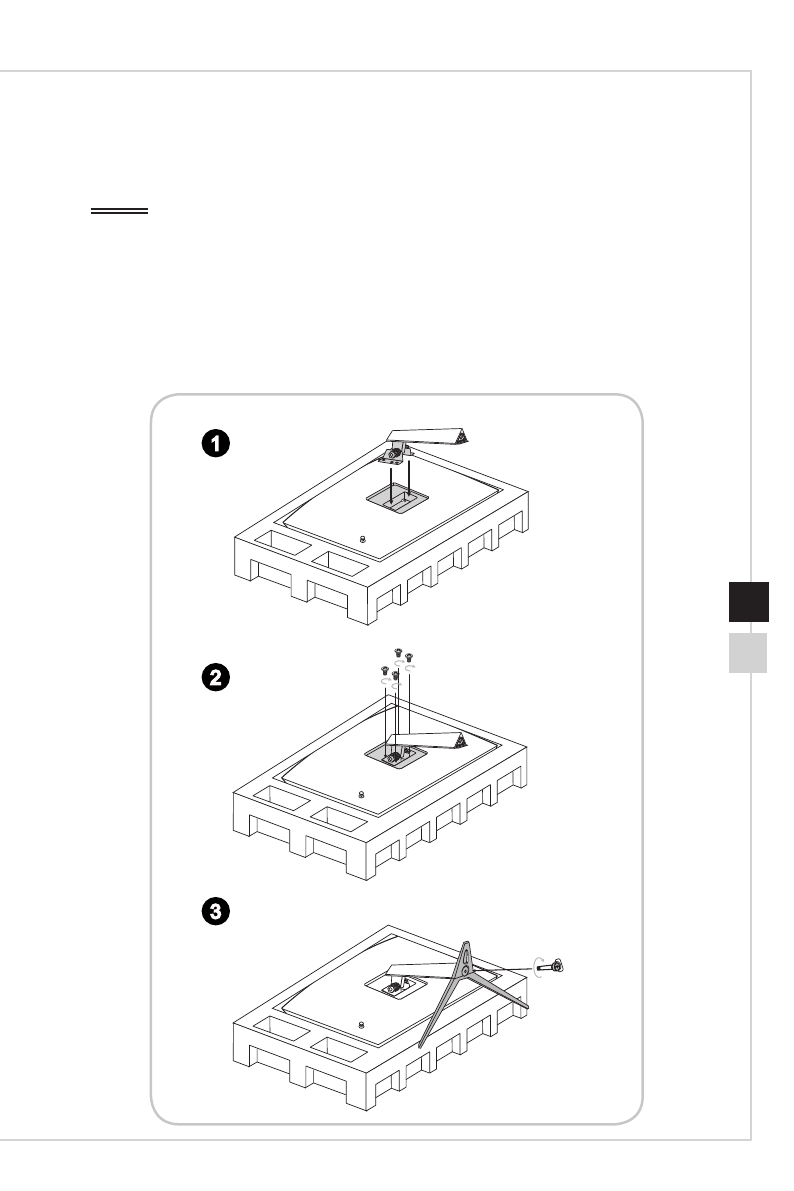 1

2

3