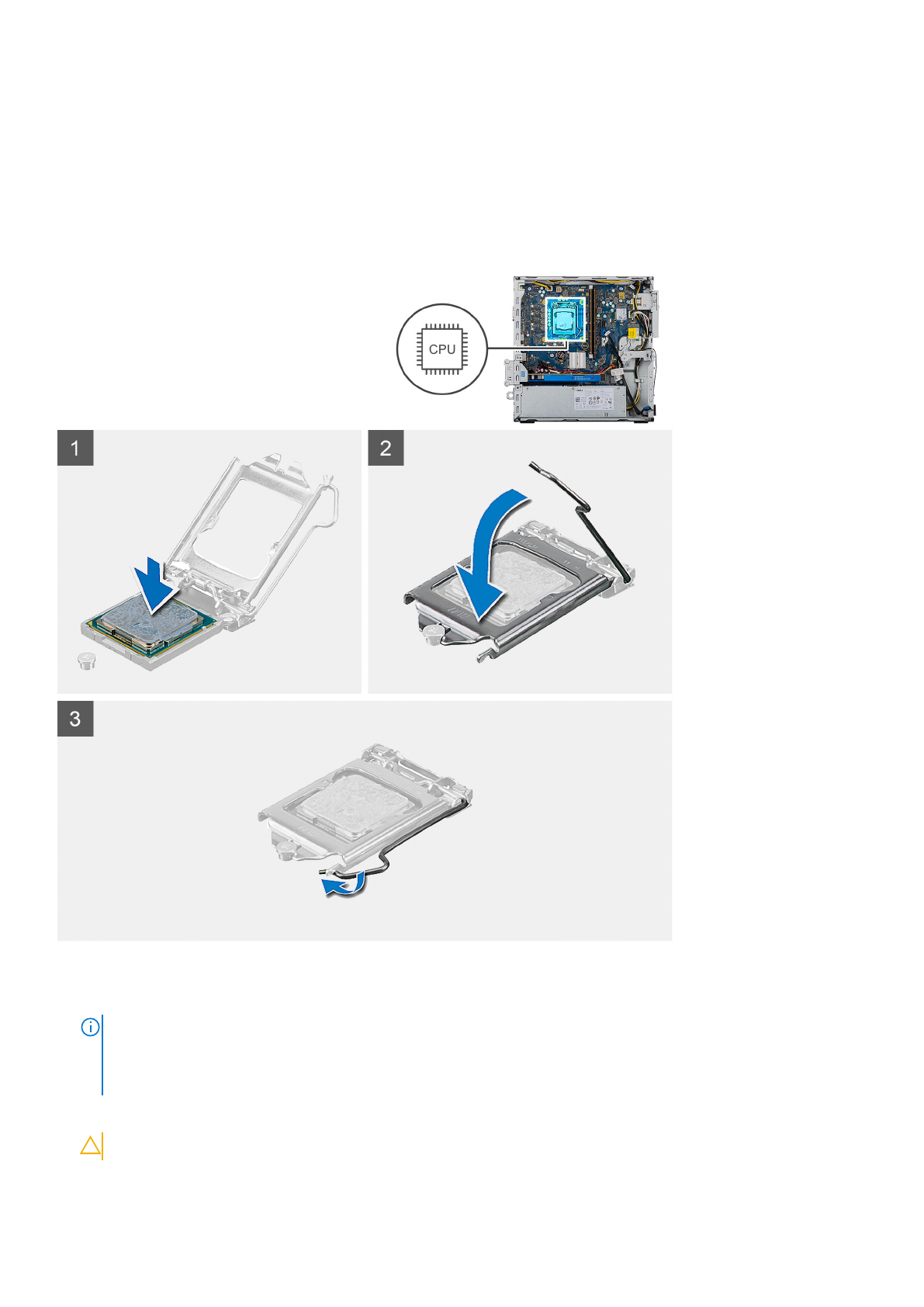 CPU

1

2

3