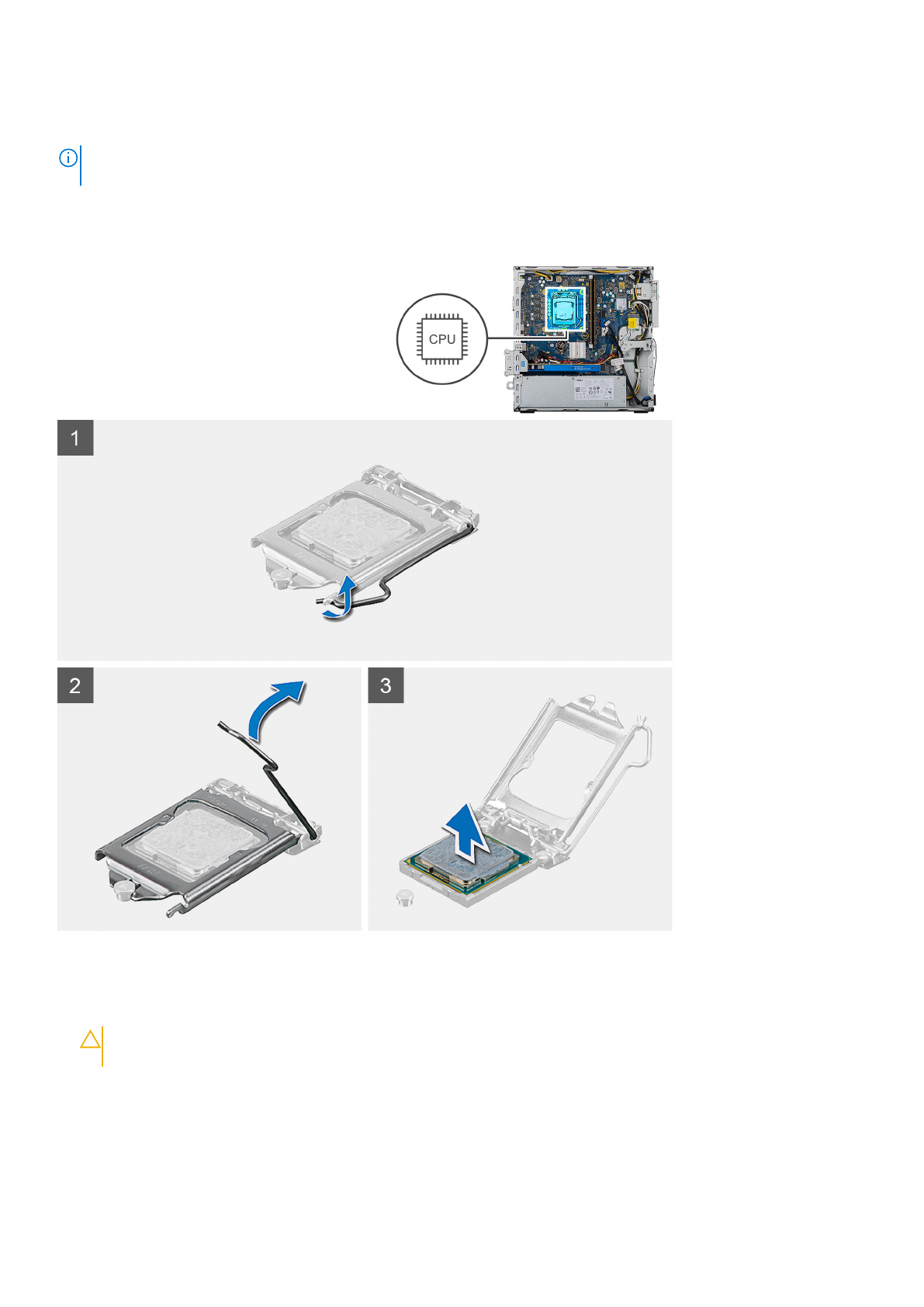 CPU

1

2

3