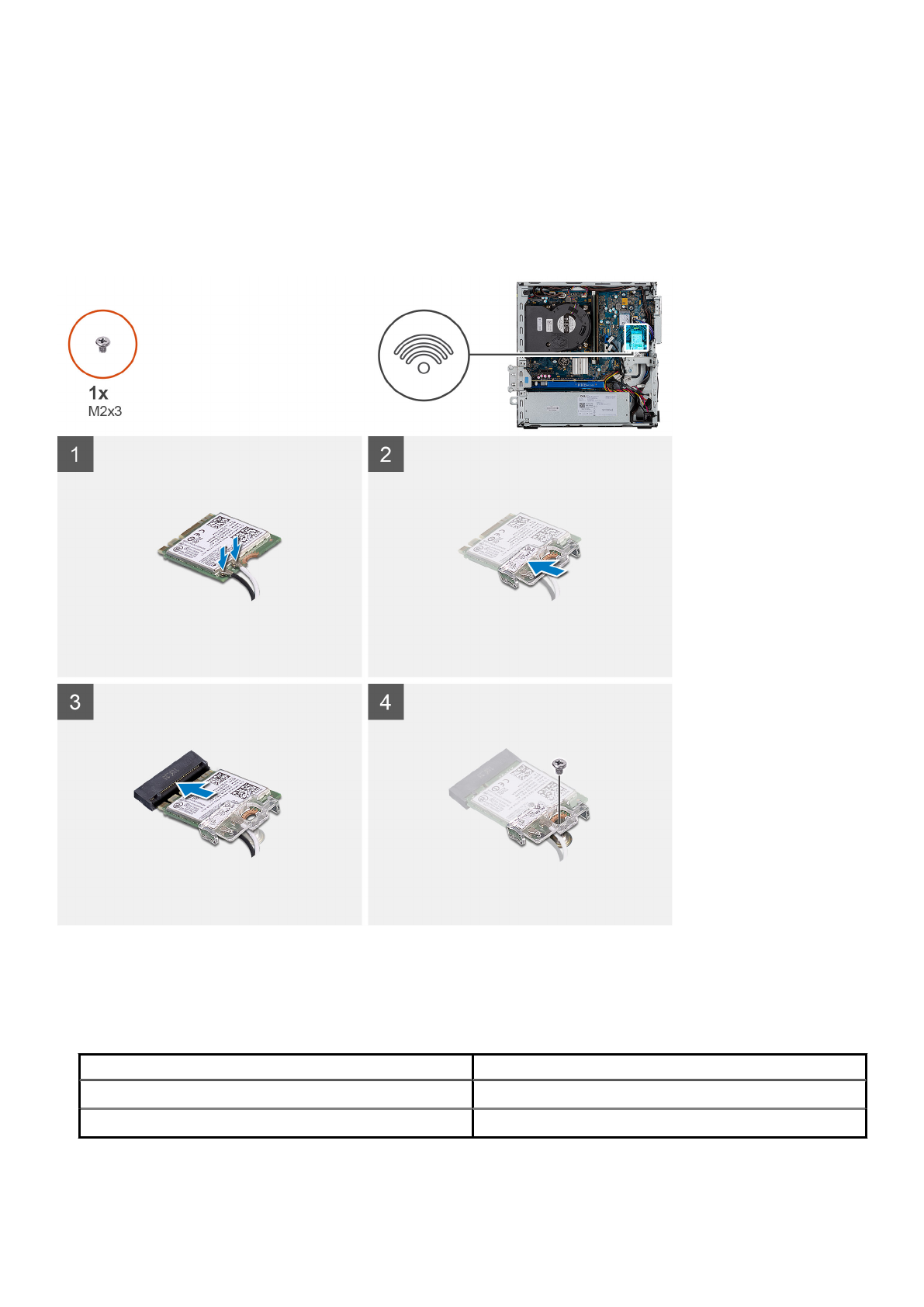 1x
M2x3

1

2

3

4