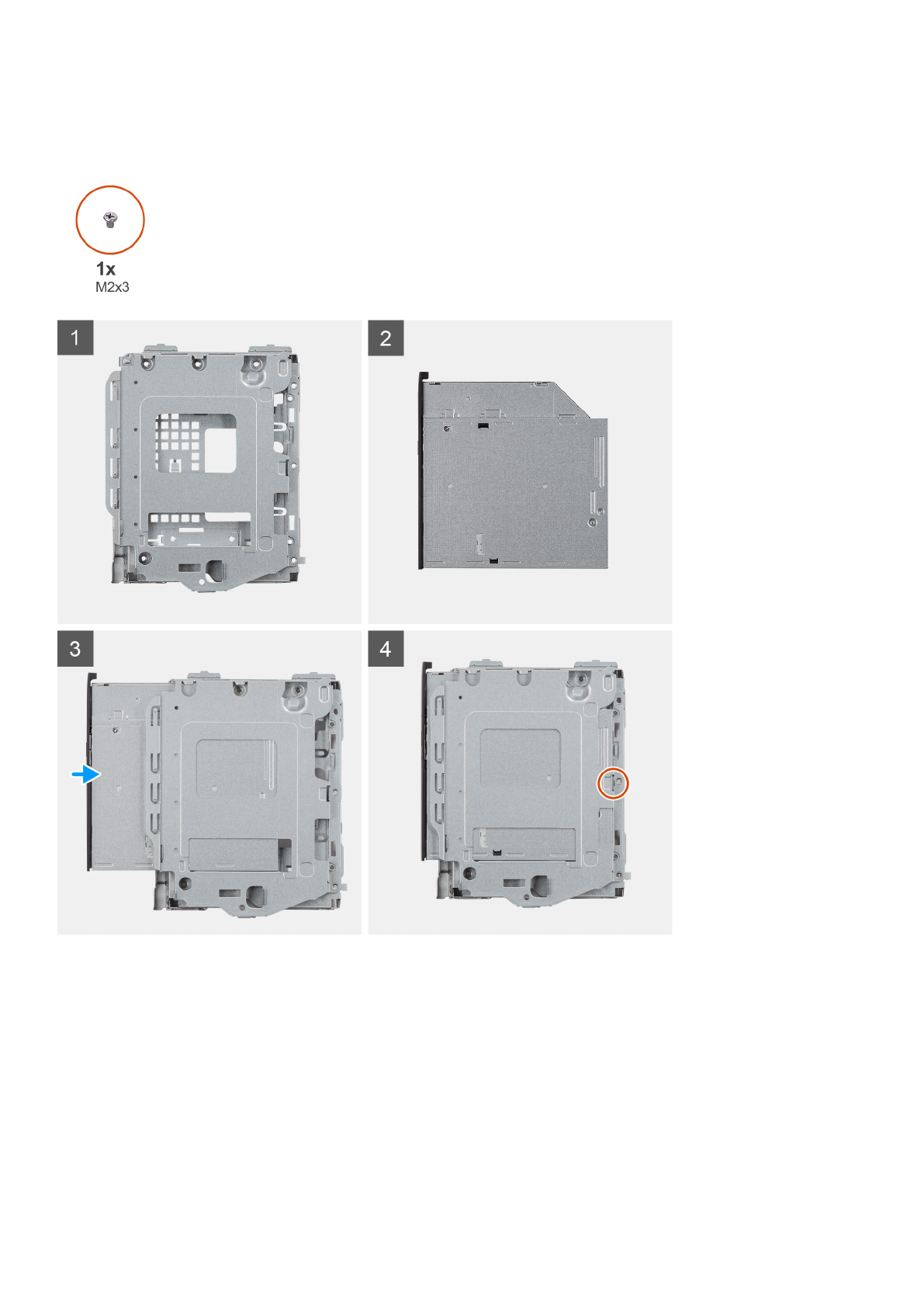 1x
M2x3

1

2

3

4