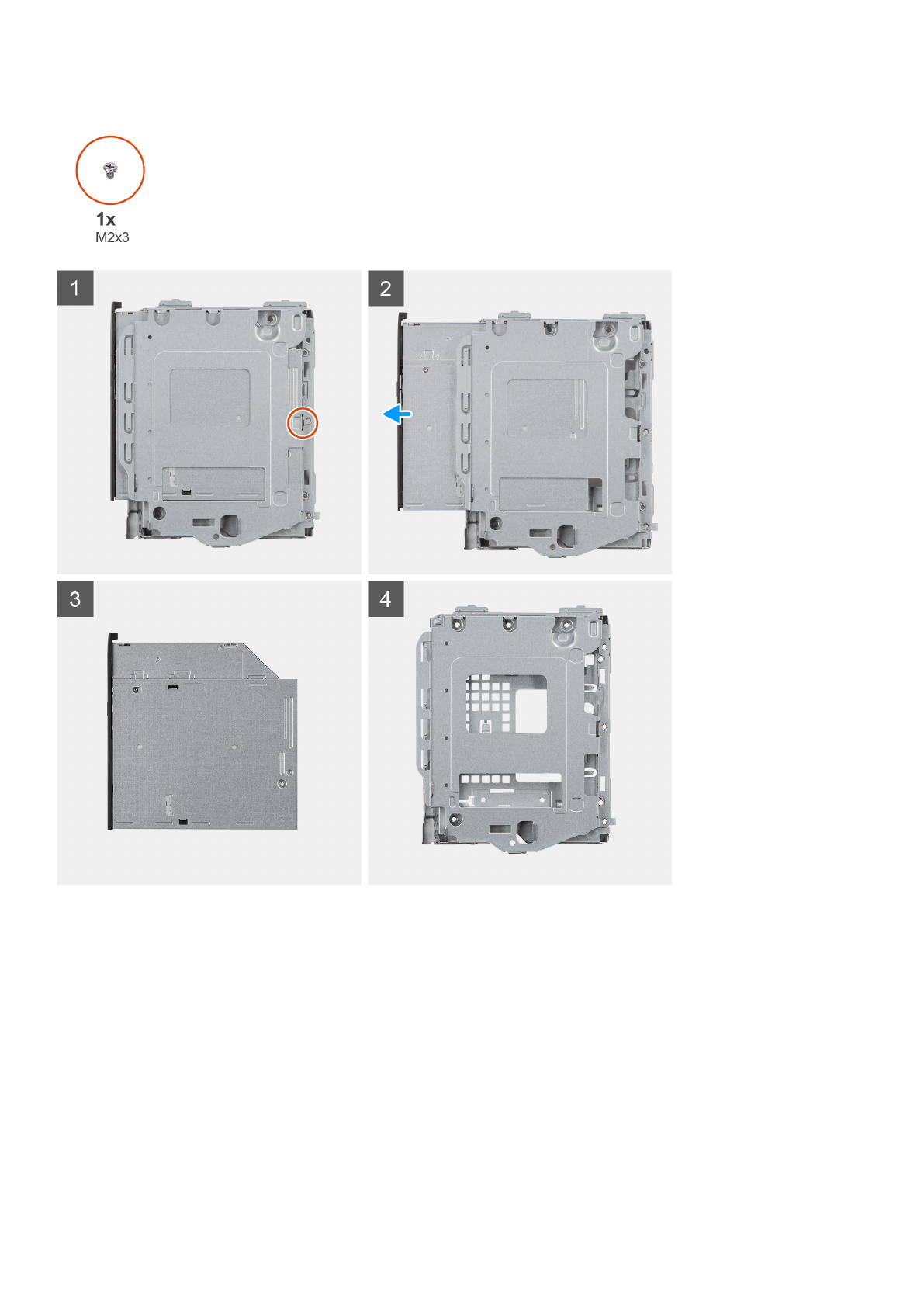 1x
M2x3

1

2

3

4