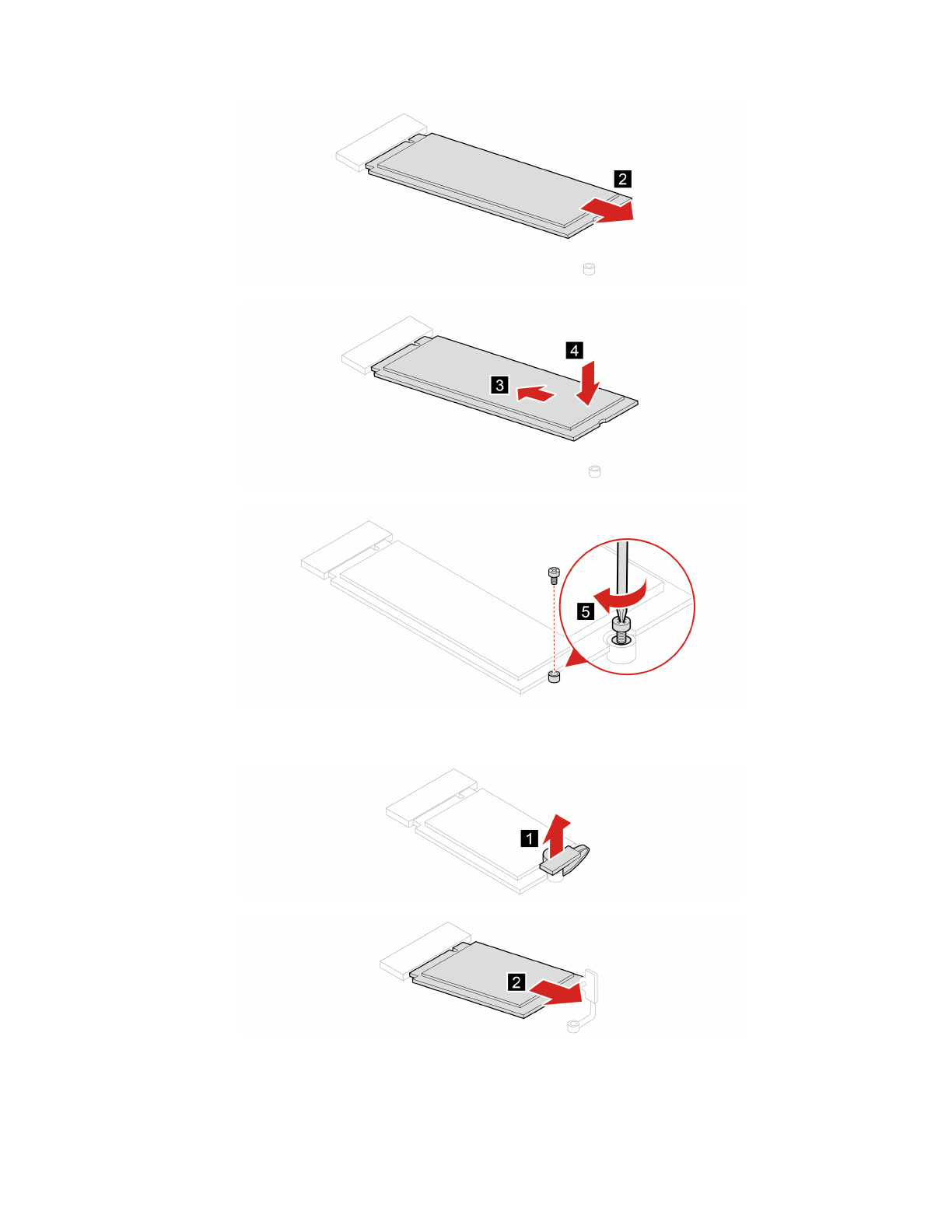 2

4
3

5

1

2