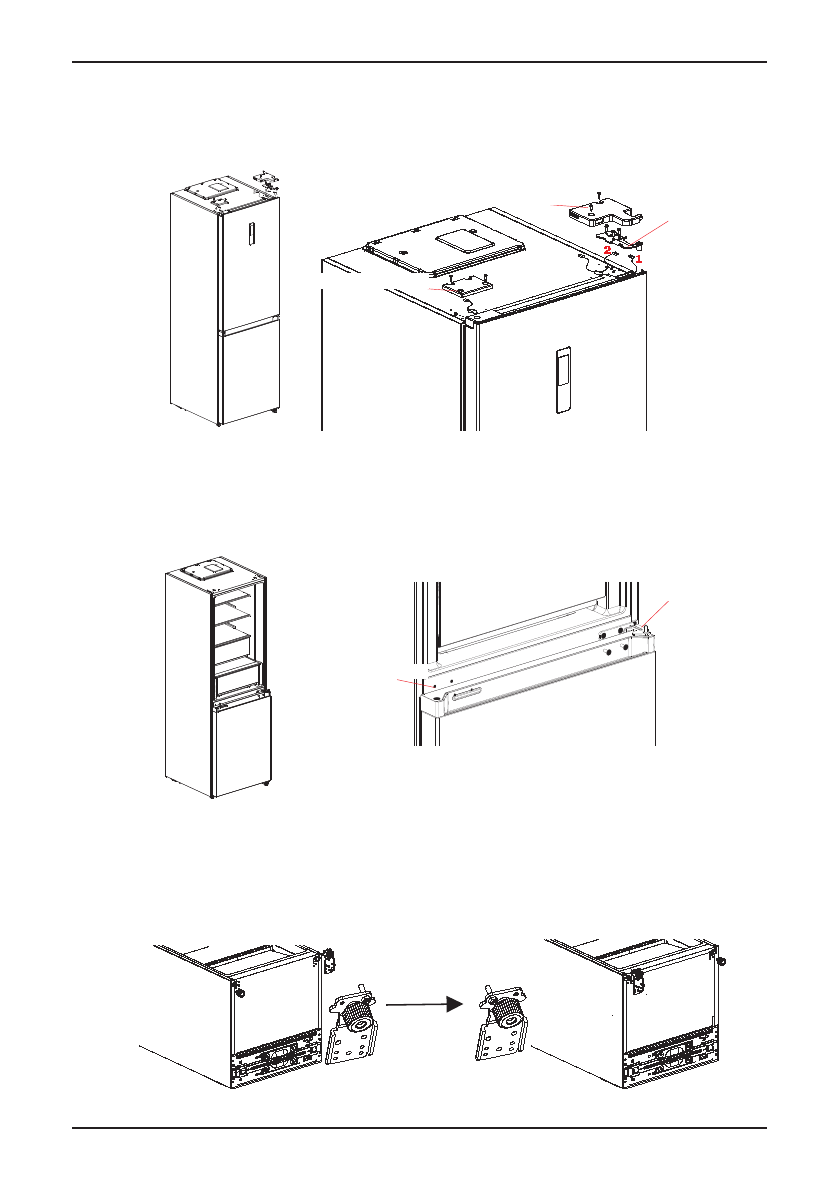 2
1