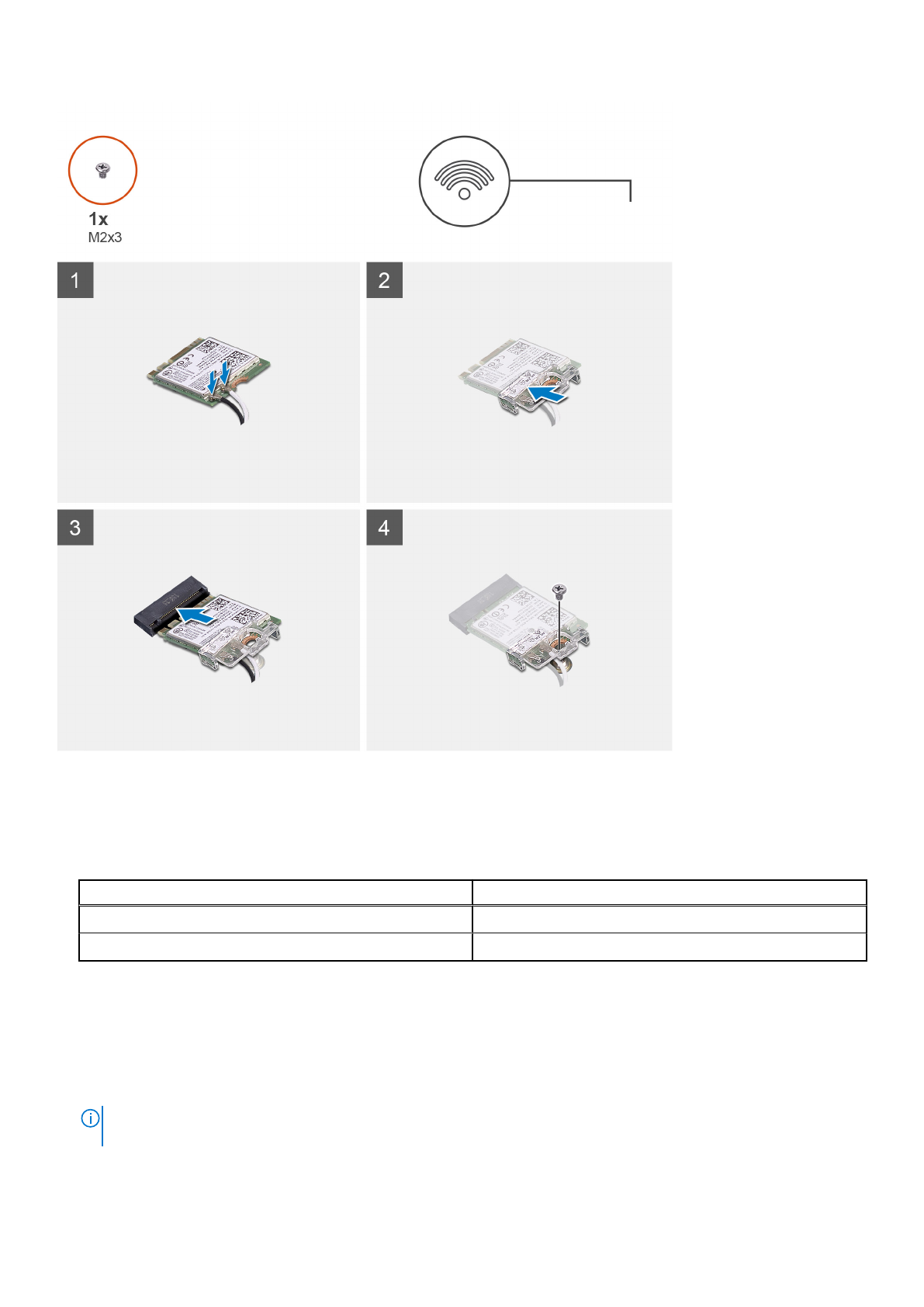 1x
M2x3

1

2

3

4