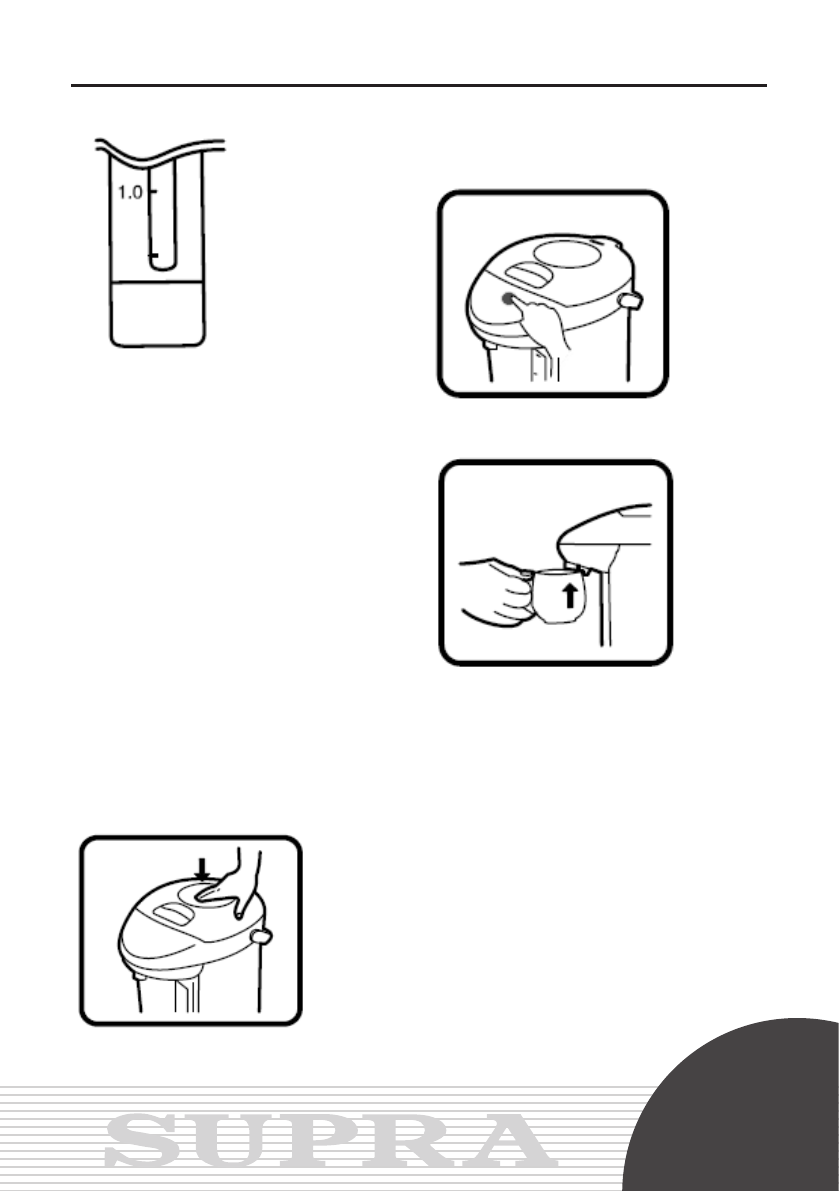 1.0

SUPRA