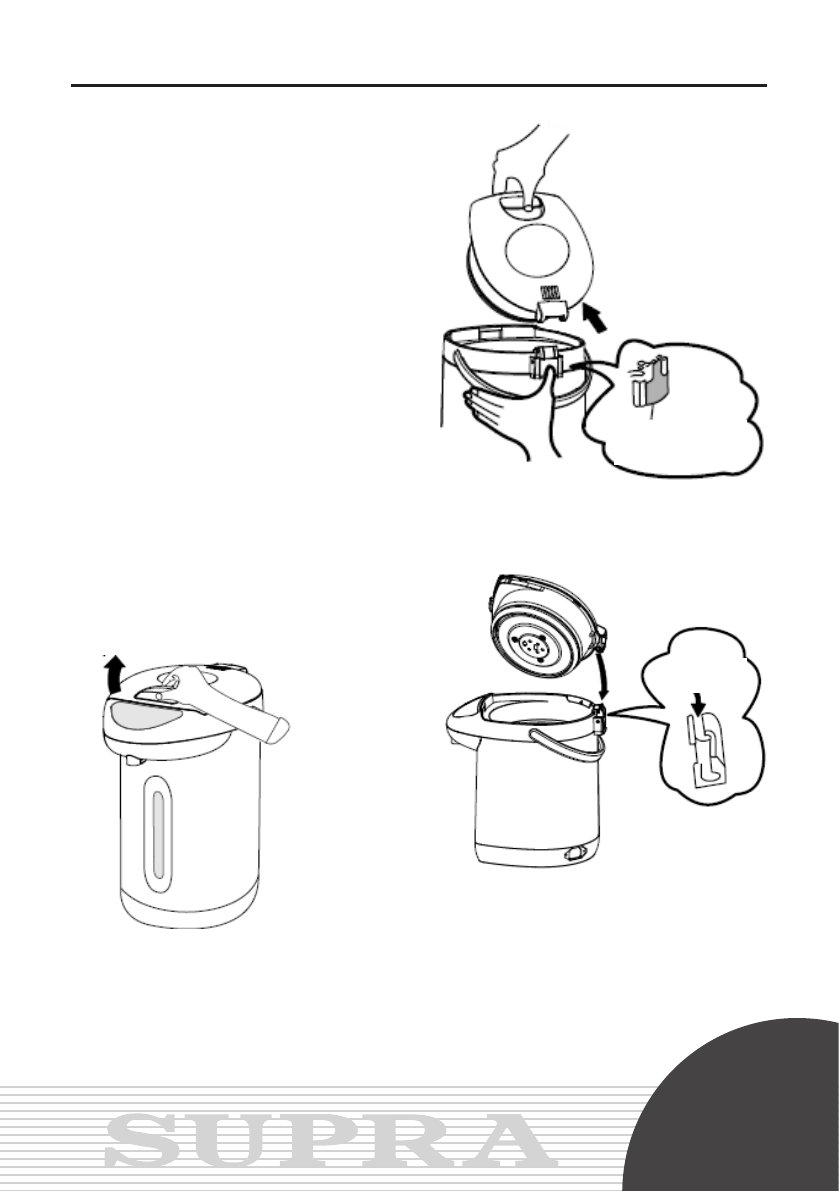 SUPRA