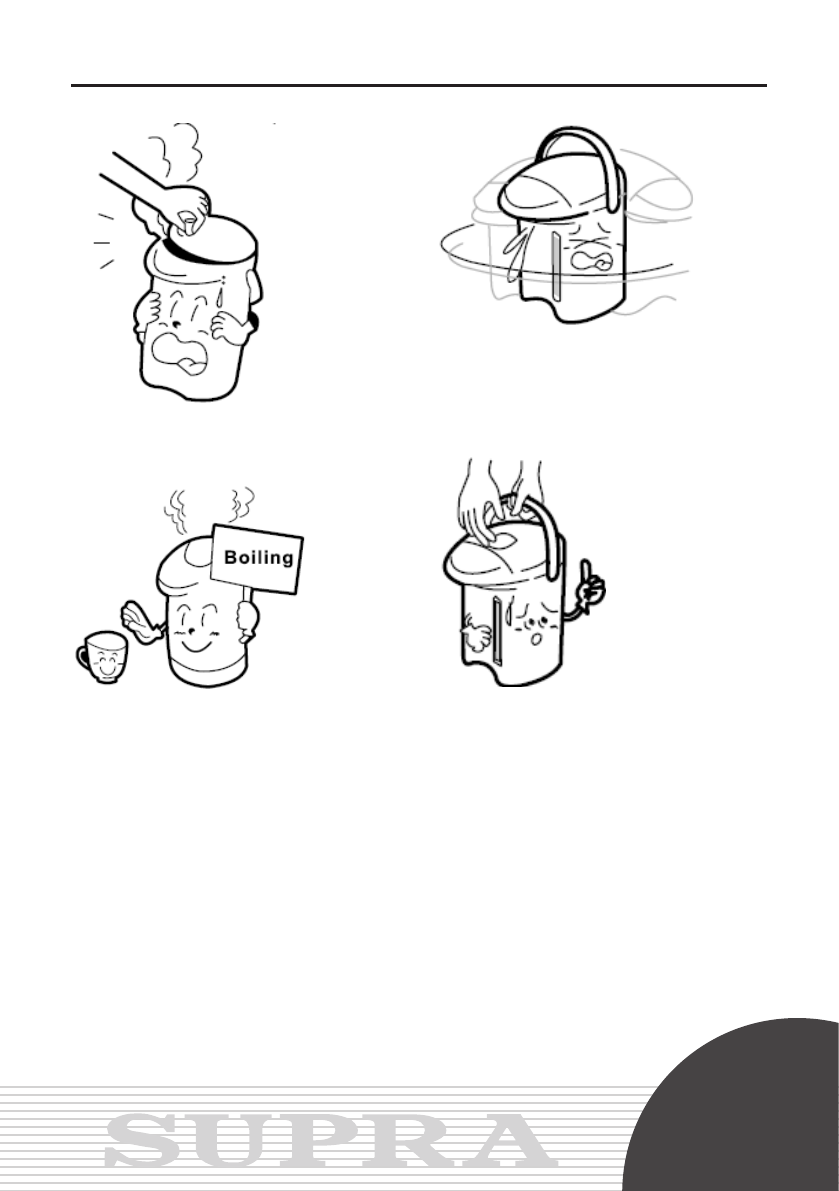 Boiling

SUPRA