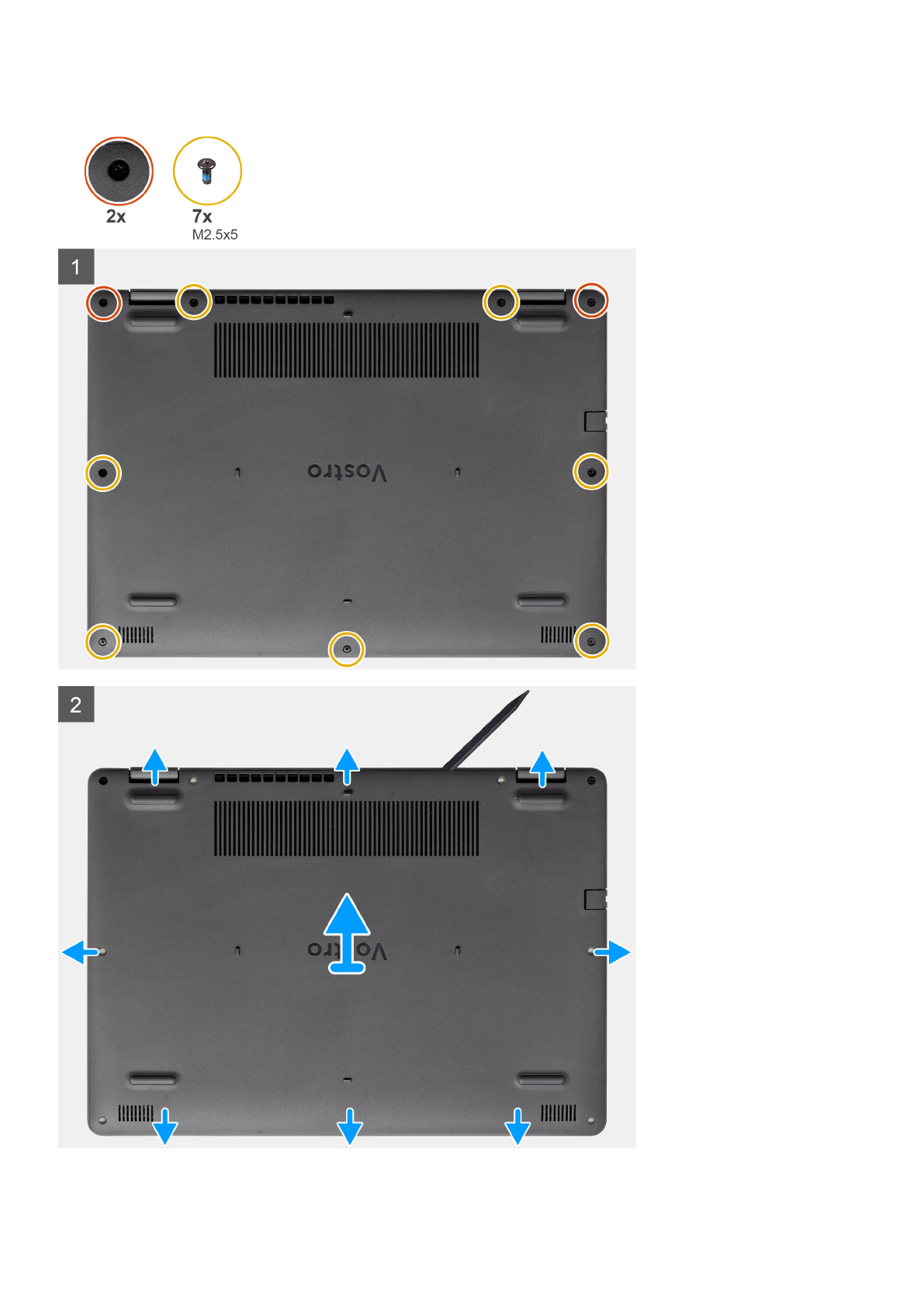 2x

7x
M2.5x5

1

Vostro

2

Vostro