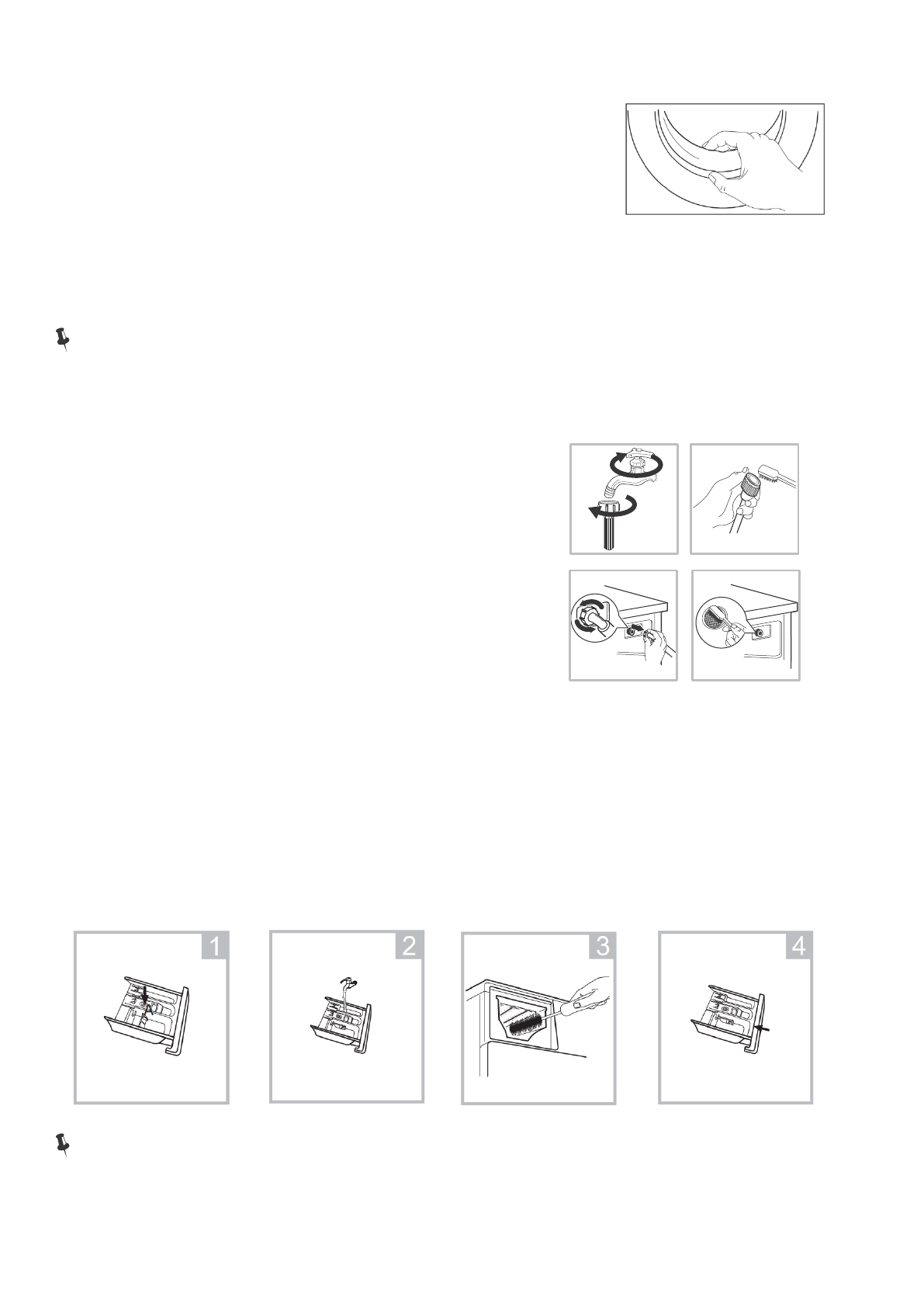 1

2

3

4