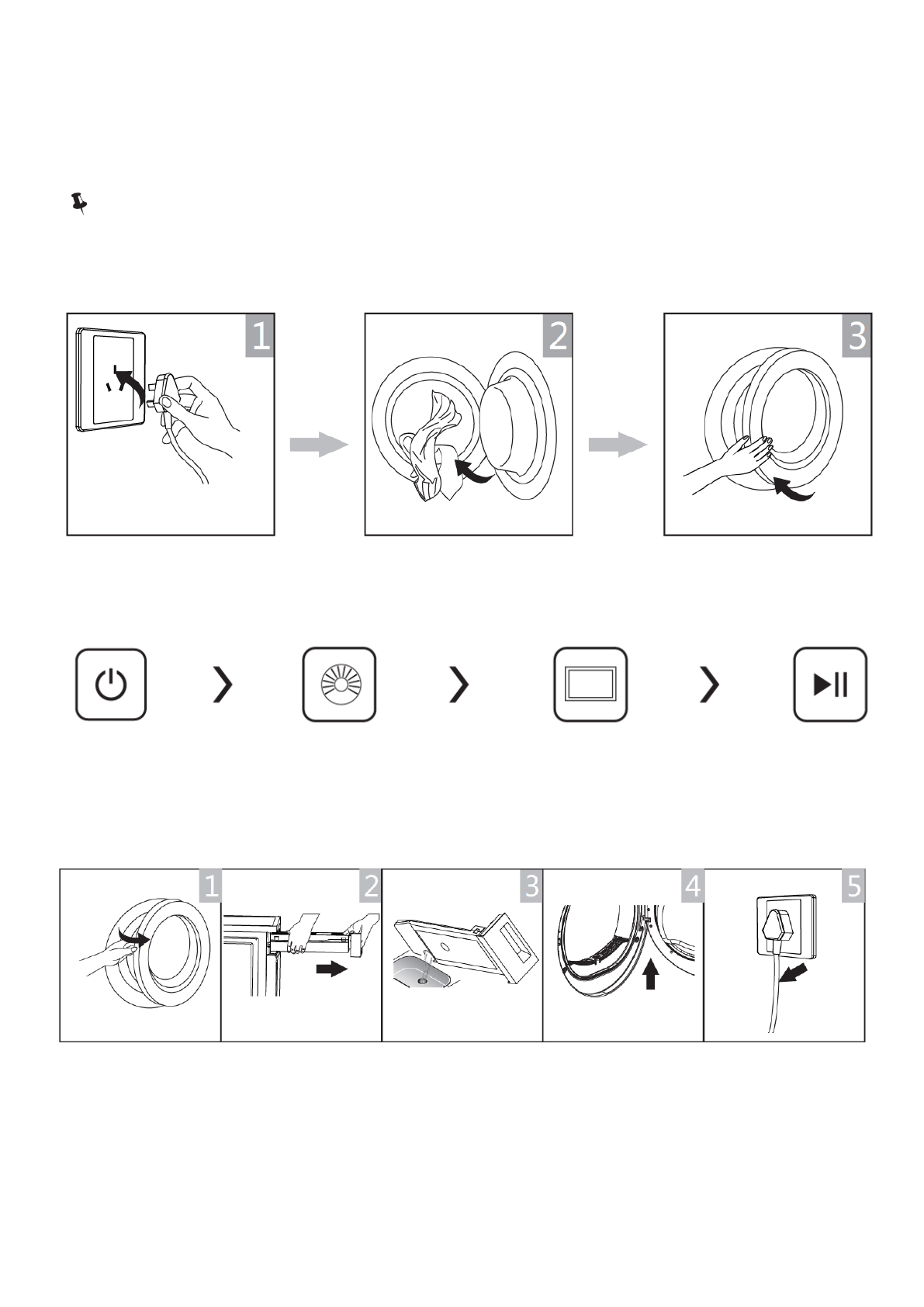 1

2

3

1

2

3

4

5