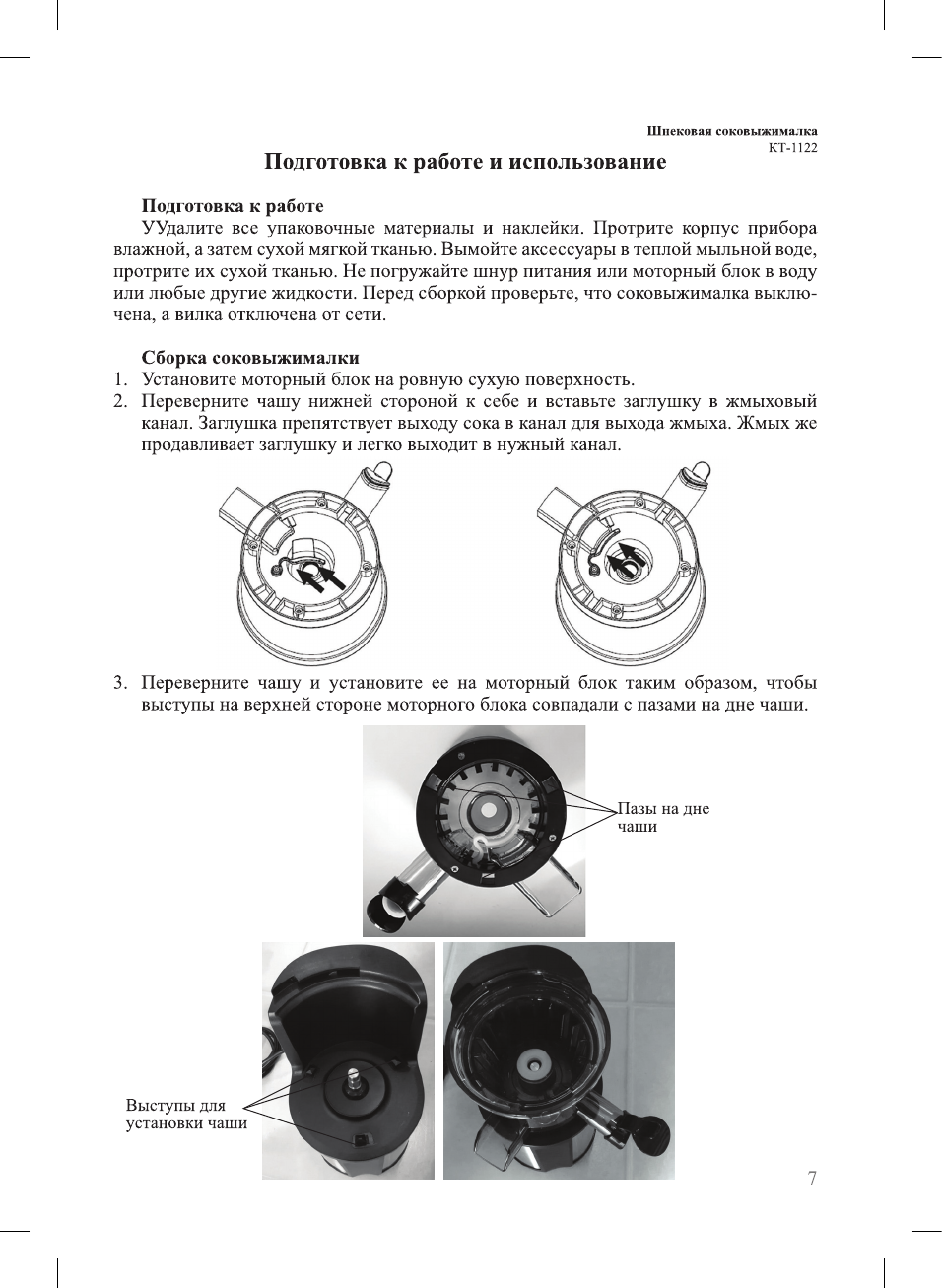 Шнековая соковыжималка
КТ-1122

Подготовка к работе и использование

Подготовка к работе
УУдалите все упаковочные материалы и наклейки. Протрите корпус прибора влажной, а затем сухой мягкой тканью. Вымойте аксессуары в теплой мыльной воде, протрите их сухой тканью. Не погружайте шнур питания или моторный блок в воду или любые другие жидкости. Перед сборкой проверьте, что соковыжималка выключена, а вилка отключена от сети.

Сборка соковыжималки
1. Установите моторный блок на ровную сухую поверхность.
2. Переверните чашу нижней стороной к себе и вставьте заглушку в жмыховый канал. Заглушка препятствует выходу сока в канал для выхода жмыха. Жмых же продавливает заглушку и легко выходит в нужный канал.

3. Переверните чашу и установите ее на моторный блок таким образом, чтобы выступы на верхней стороне моторного блока совпадали с пазами на дне чаши.

Пазы на дне чаши

Выступы для установки чаши

7