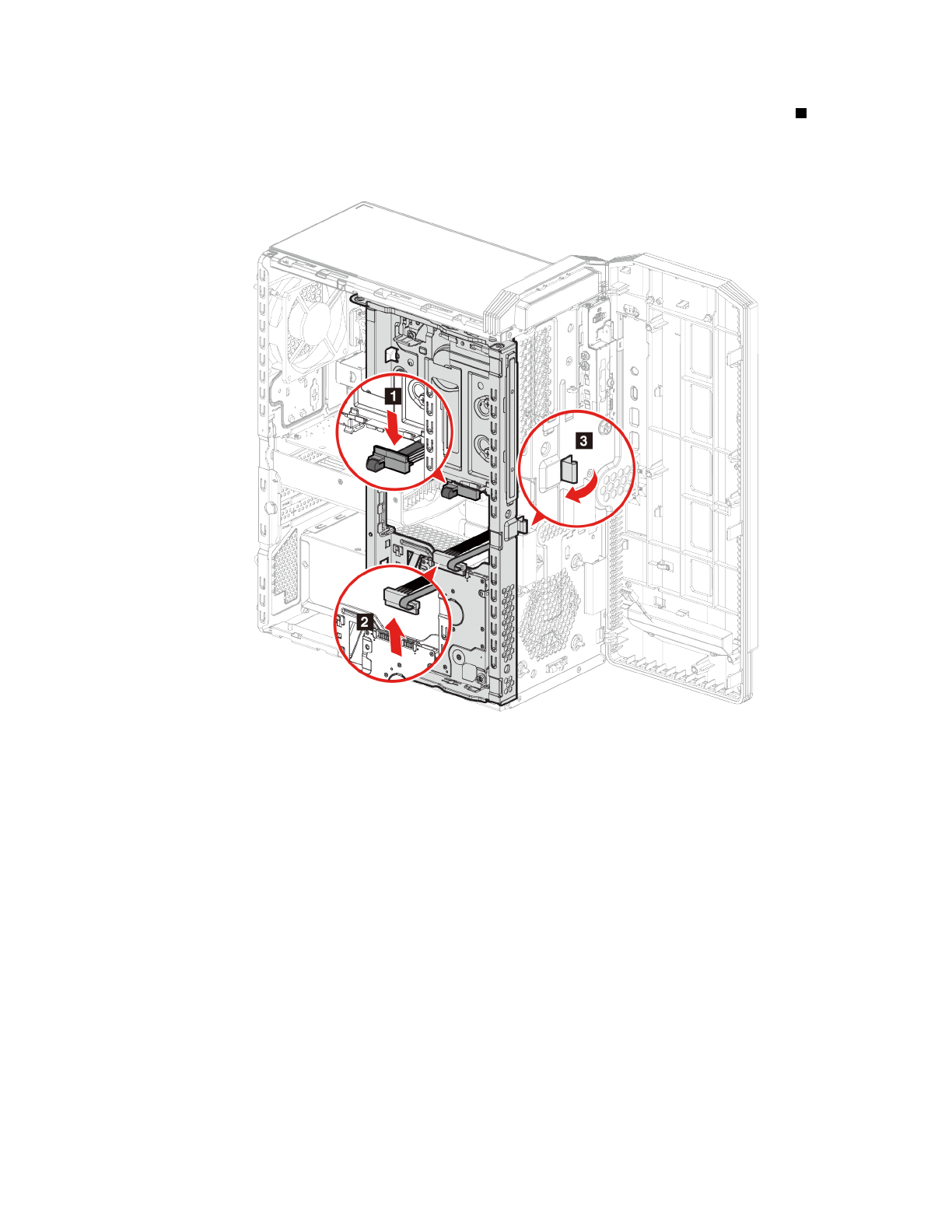 1

3

2