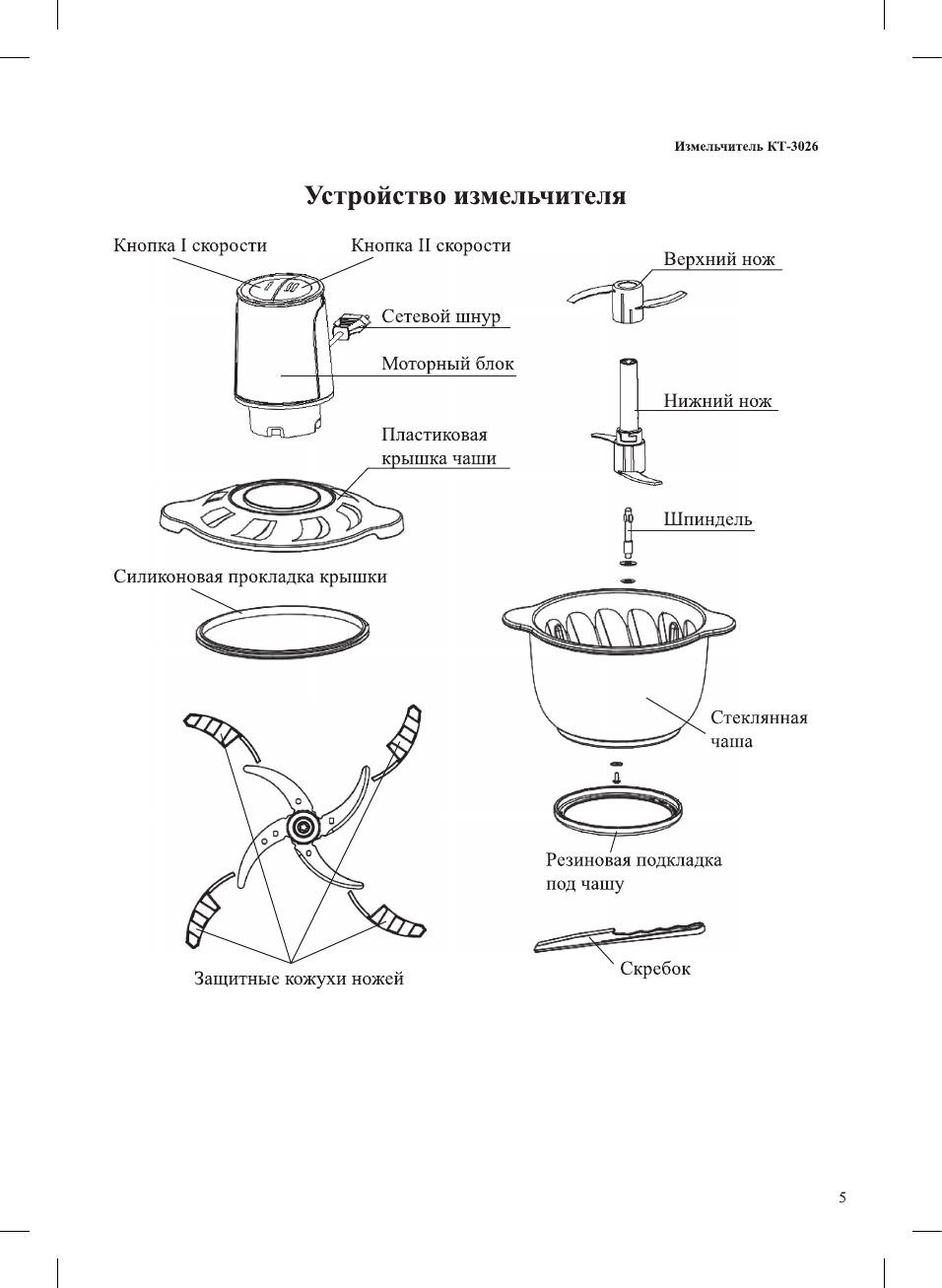 Измельчитель КТ-3026

Устройство измельчителя

Кнопка I скорости
Кнопка II скорости
Сетевой шнур
Моторный блок
Пластиковая крышка чаши
Силиконовая прокладка крышки
Защитные кожухи ножей
Верхний нож
Нижний нож
Шпиндель
Стеклянная чаша
Резиновая подкладка под чашу
Скребок

5