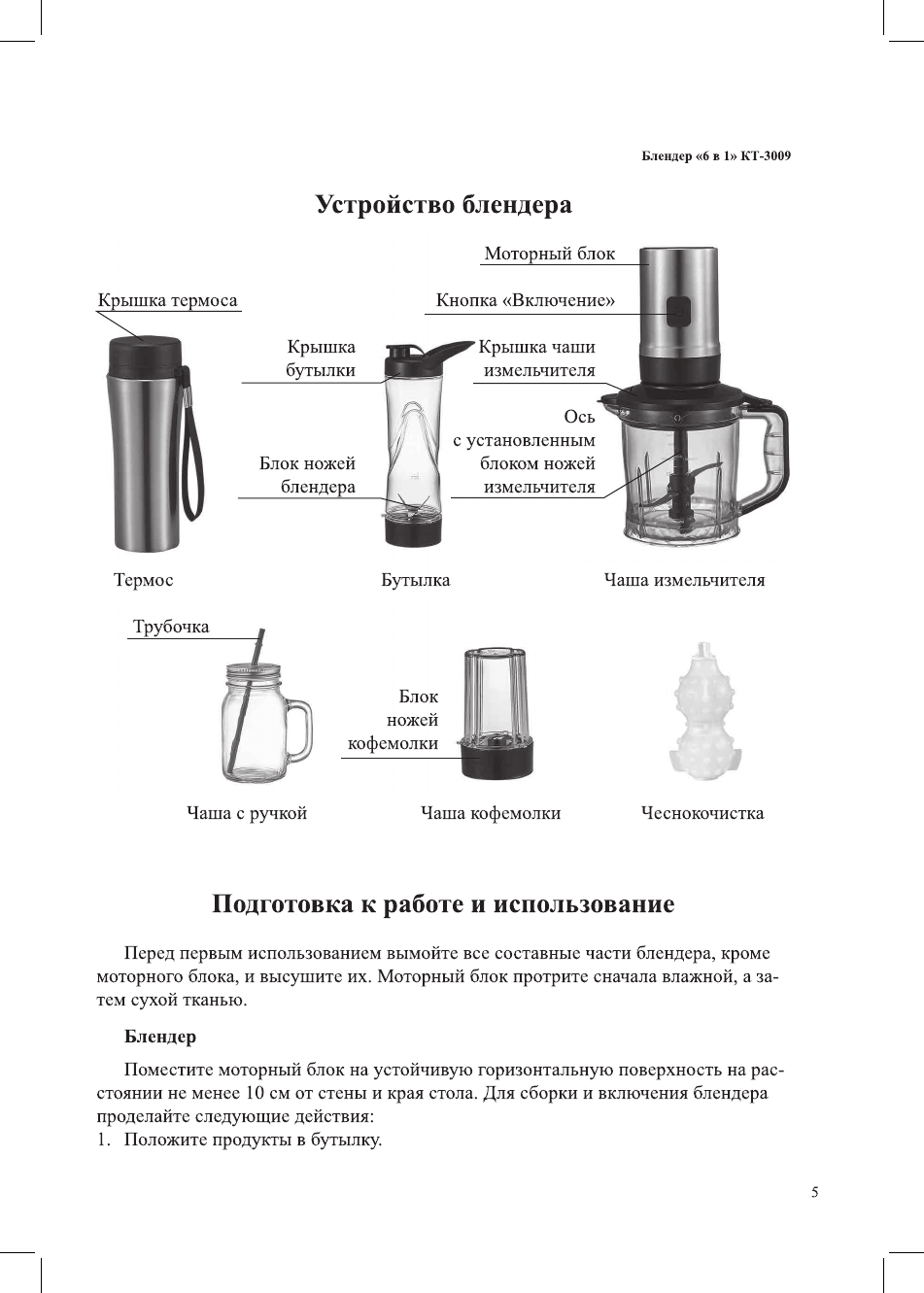 Блендер «6 в 1» КТ-3009

Устройство блендера

Моторный блок

Крышка термоса

Кнопка «Включение»

Крышка бутылки

Крышка чаши измельчителя

Ось с установленным блоком ножей измельчителя

Блок ножей блендера

Термос

Бутылка

Чаша измельчителя

Трубочка

Блок ножей кофемолки

Чаша с ручкой

Чаша кофемолки

Чеснокочистка

Подготовка к работе и использование

Перед первым использованием вымойте все составные части блендера, кроме моторного блока, и высушите их. Моторный блок протрите сначала влажной, а затем сухой тканью.

Блендер

Поместите моторный блок на устойчивую горизонтальную поверхность на расстоянии не менее 10 см от стены и края стола. Для сборки и включения блендера проделайте следующие действия:
1. Положите продукты в бутылку.

5