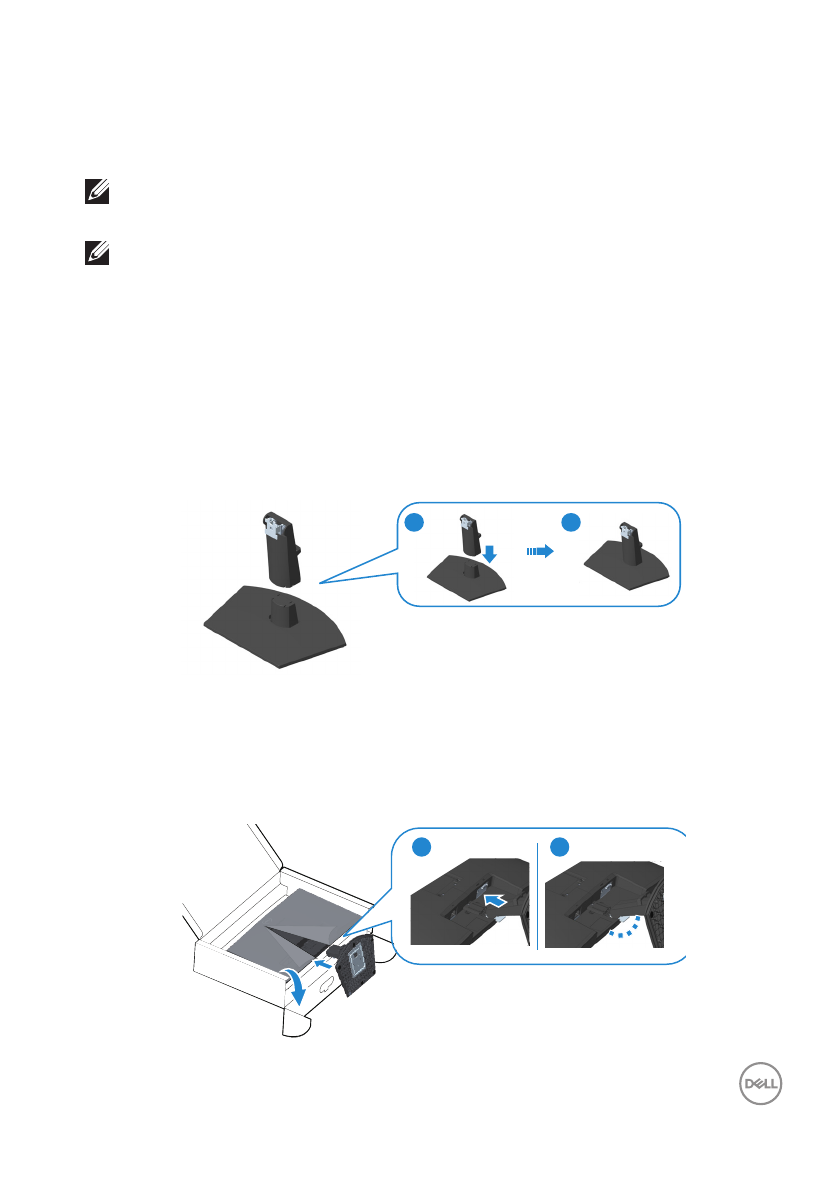 DELL