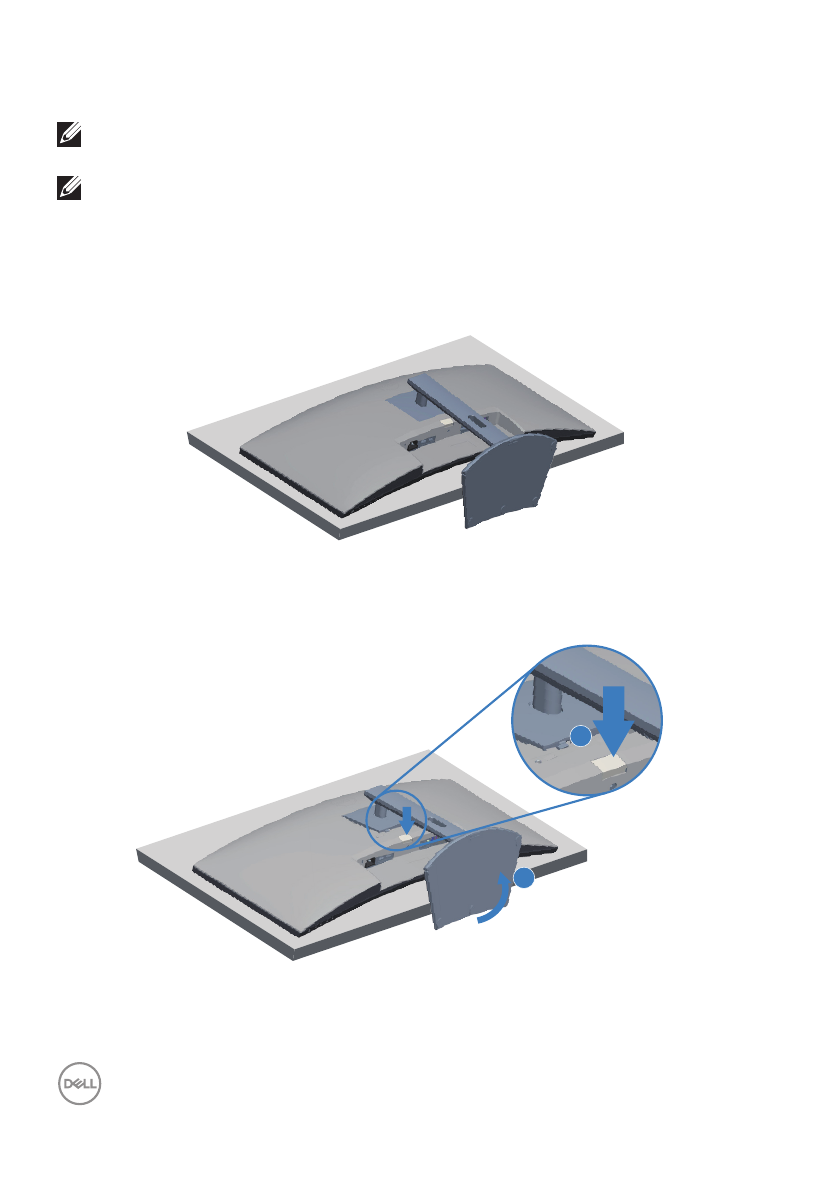 DELL