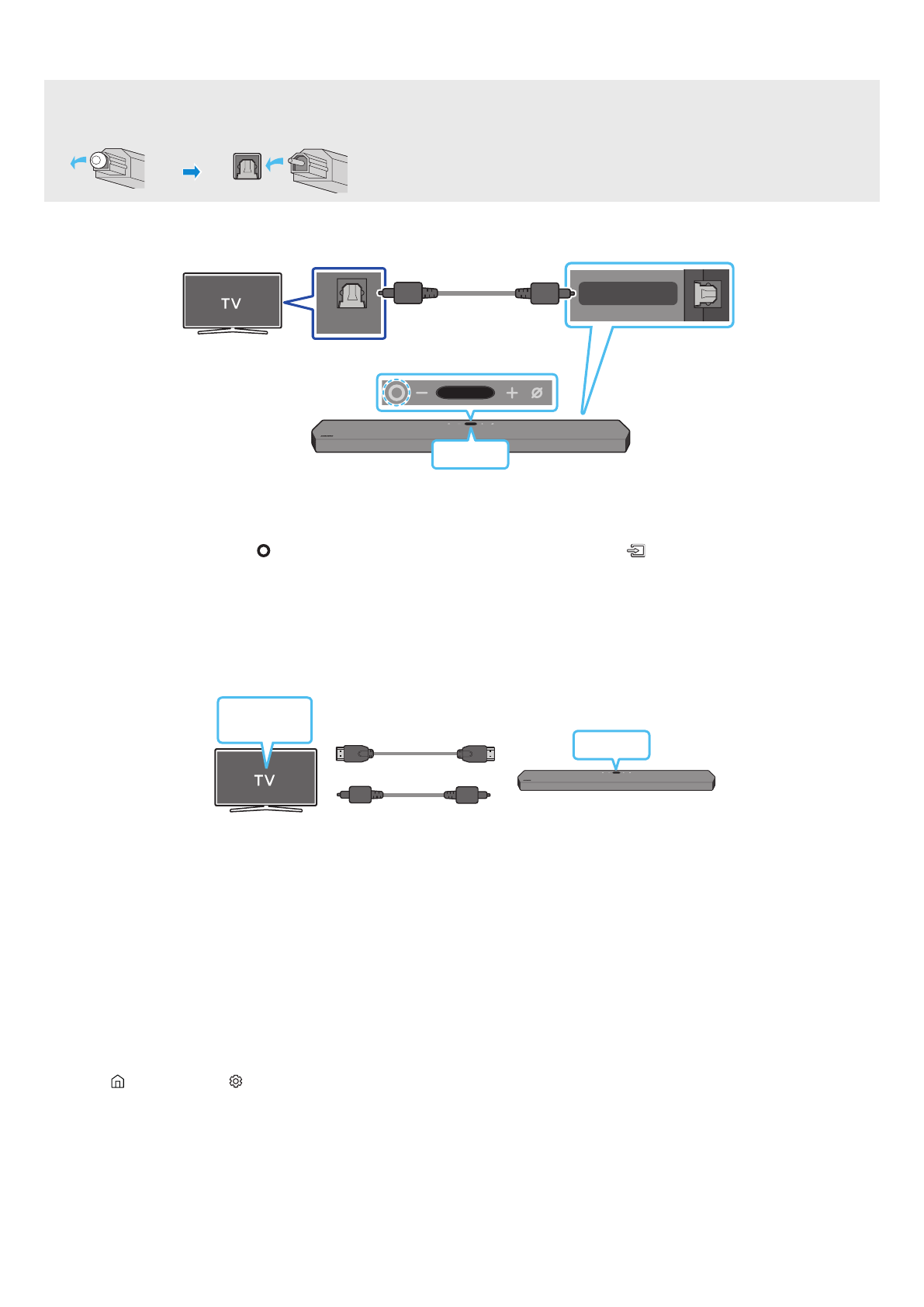 TV

TV