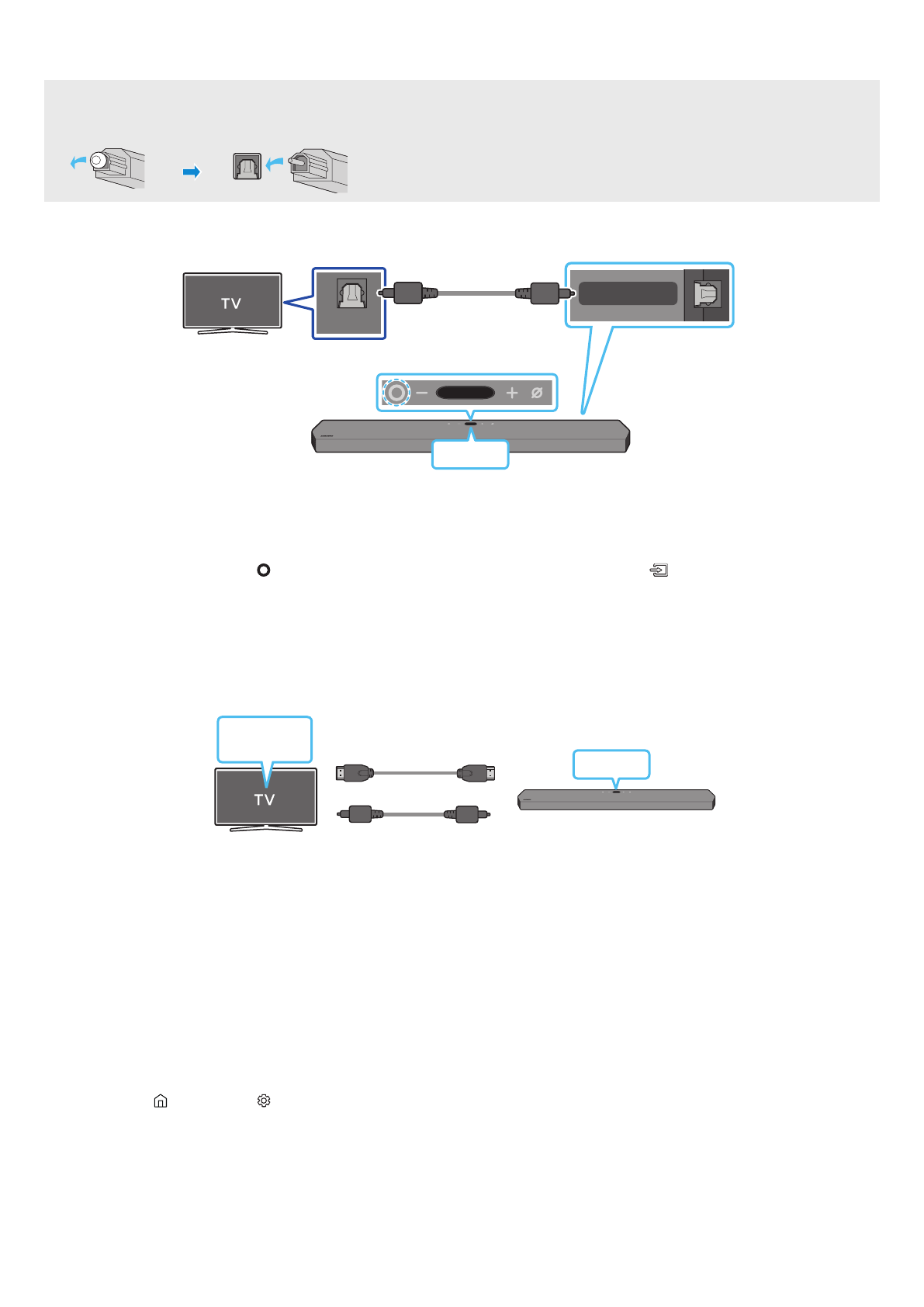 TV

TV