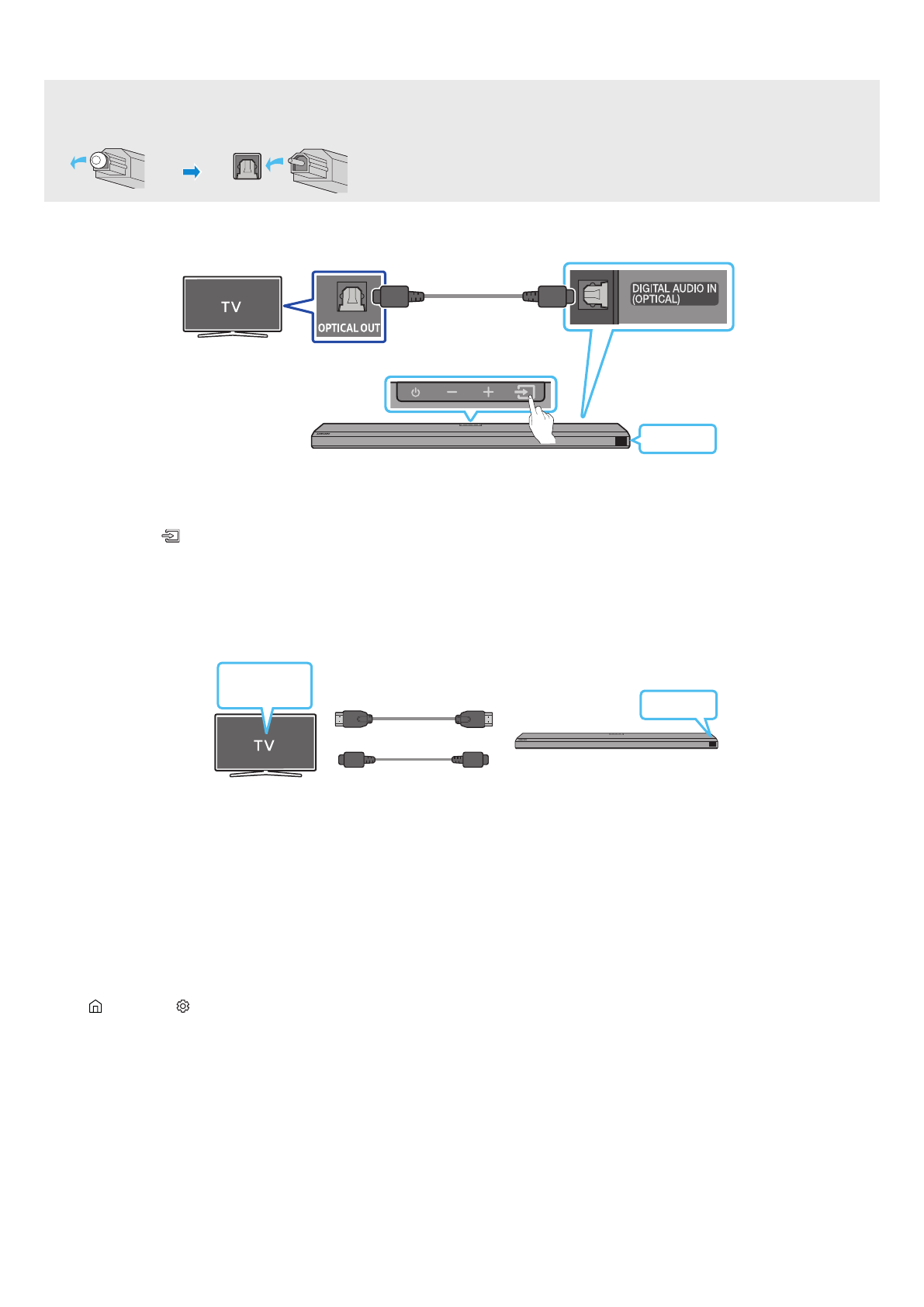 TV

OPTICAL OUT

DIGITAL AUDIO IN (OPTICAL)

TV