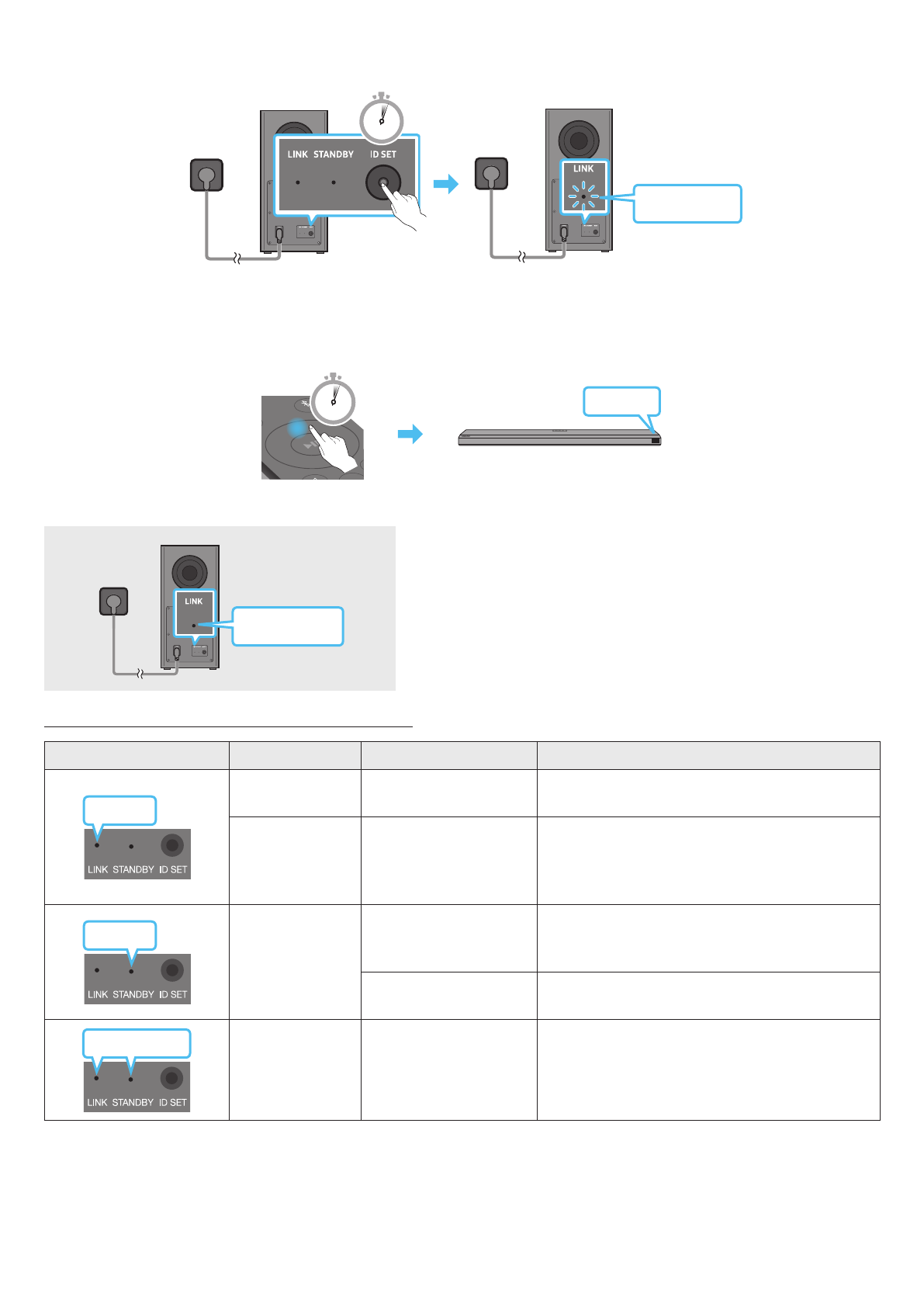 LINK STANDBY ID SET

LINK

LINK

LINK STANDBY ID SET

LINK STANDBY ID SET

LINK STANDBY ID SET