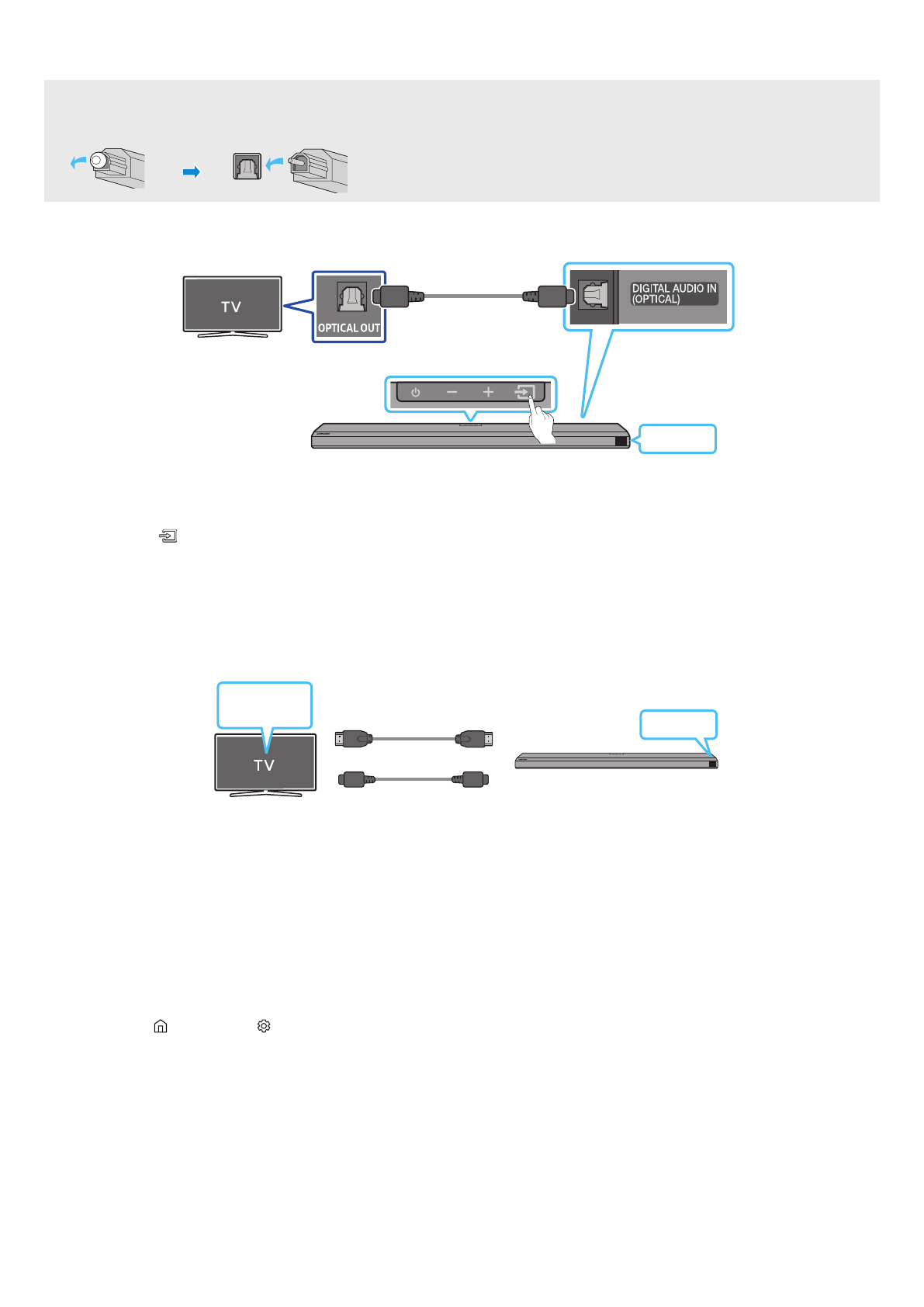 TV

OPTICAL OUT

DIGITAL AUDIO IN (OPTICAL)

TV