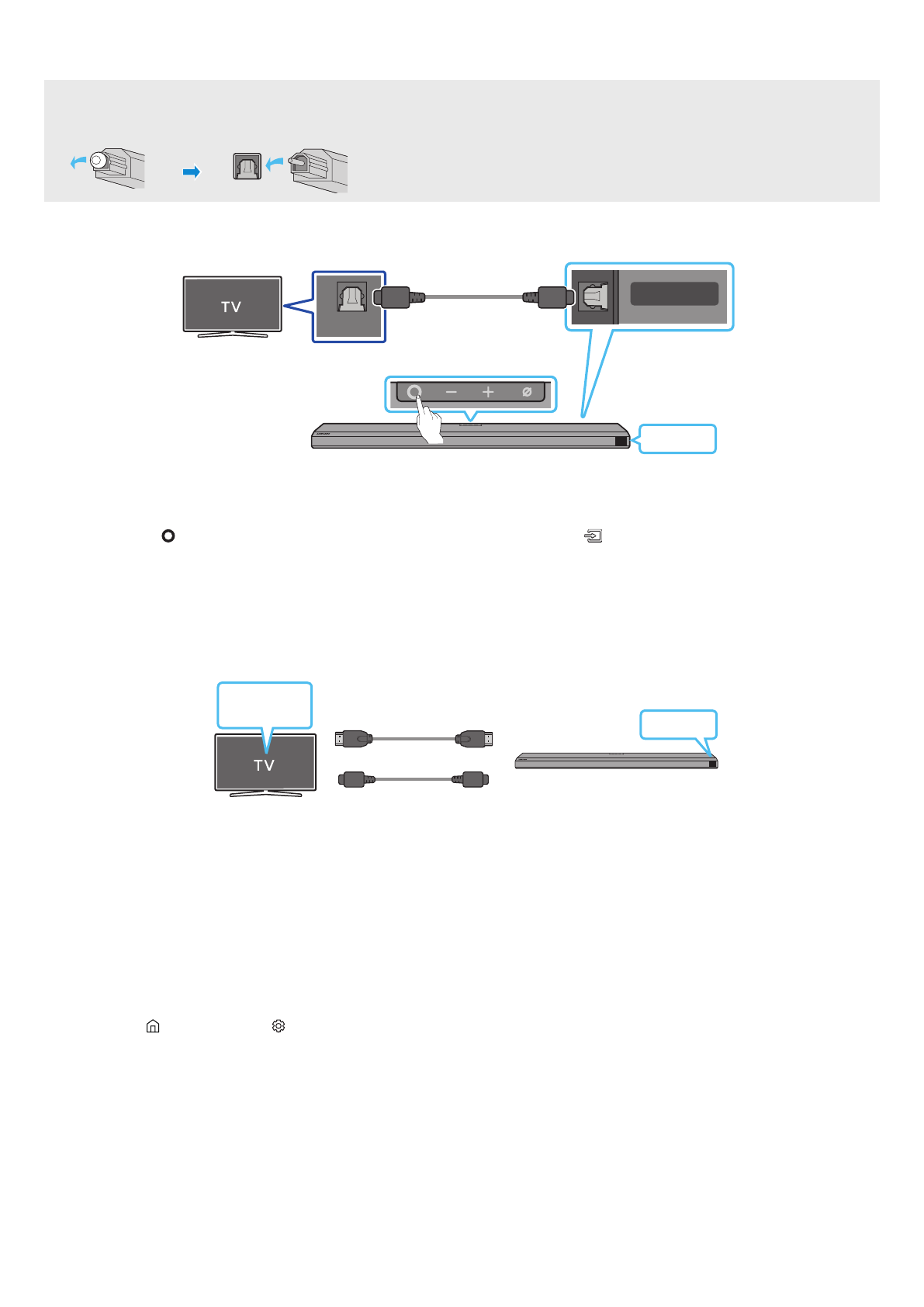 TV

TV