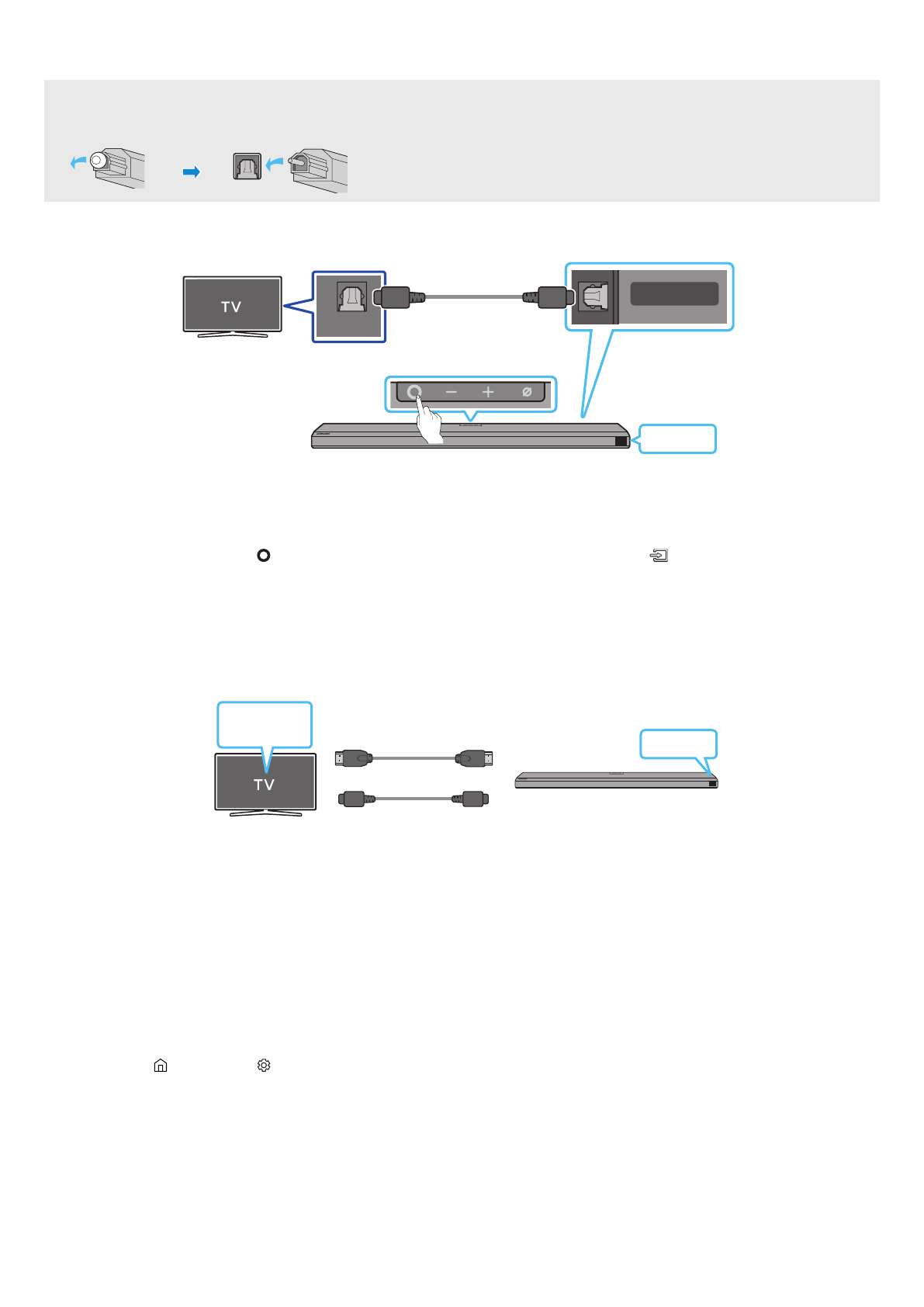 TV

TV