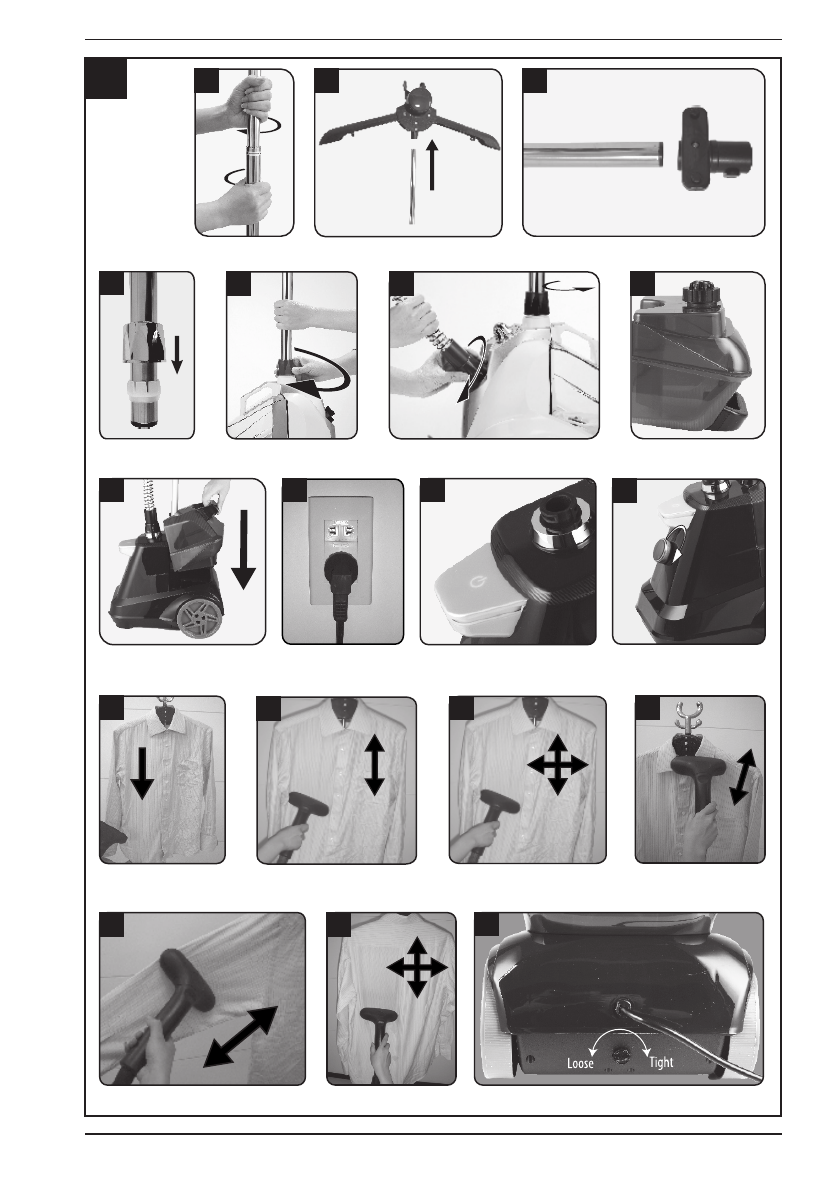 Loose
Tight