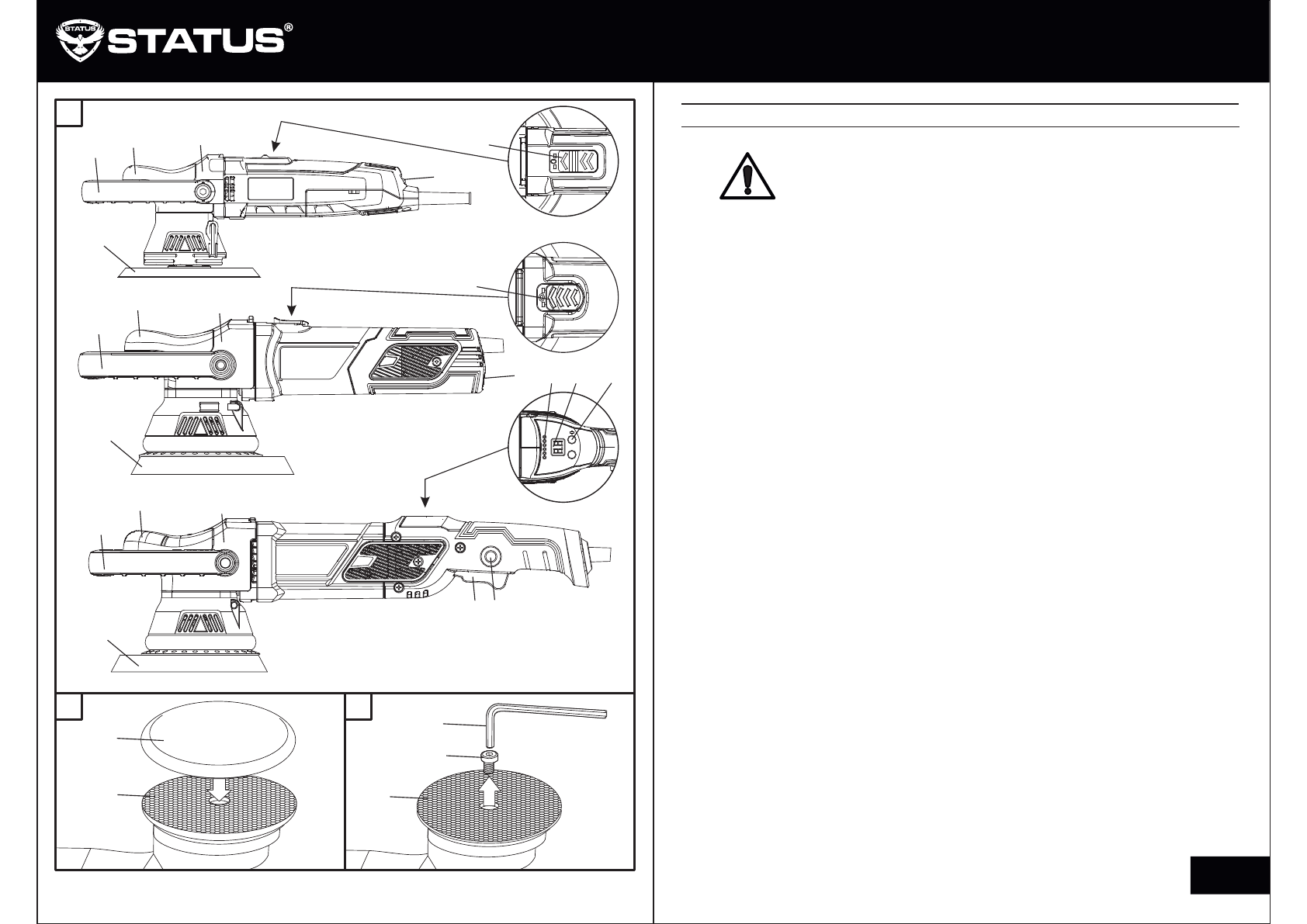 STATUS STATUS®