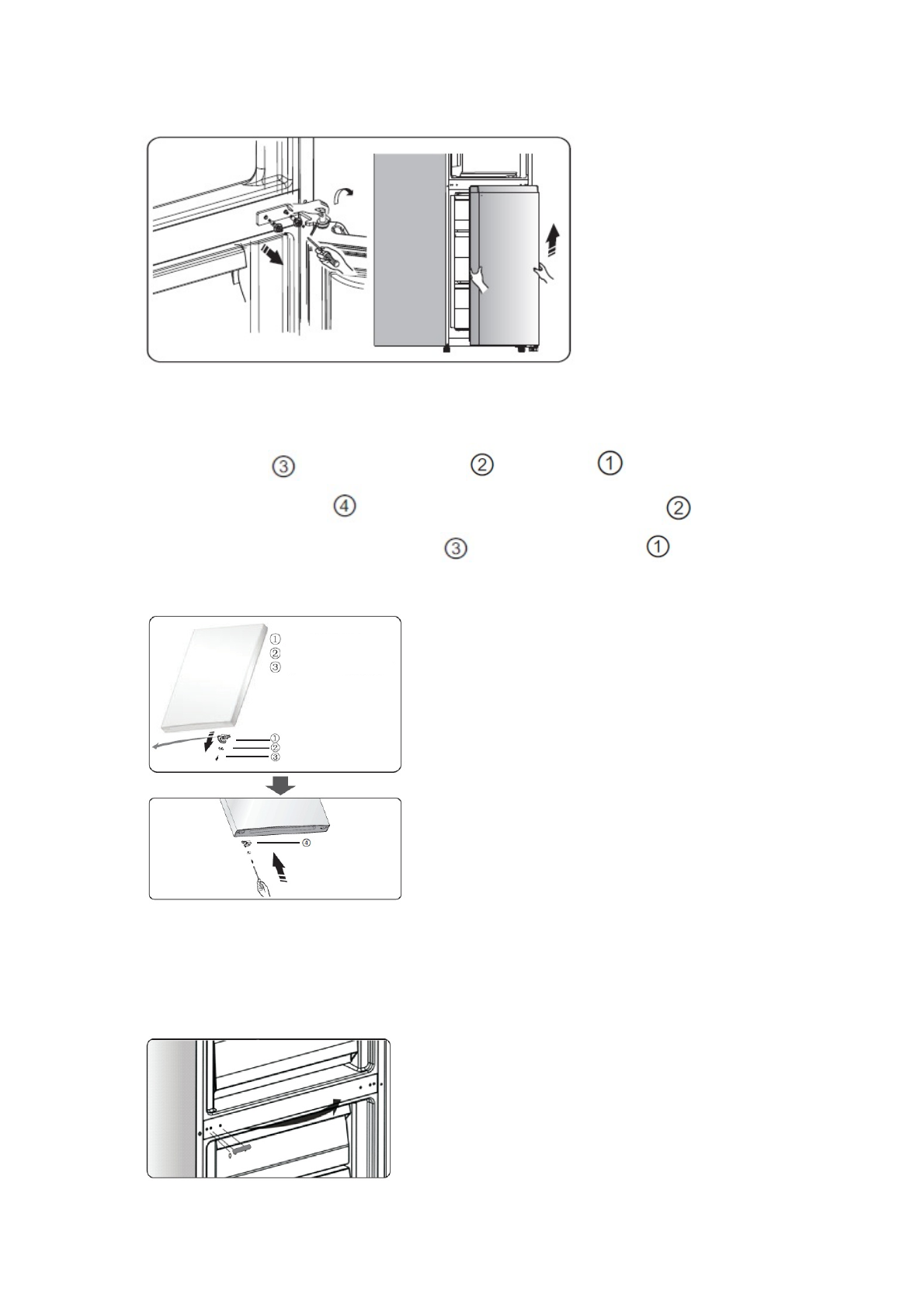 ③ ② ①

④ ②

③ ①

①
②
③

①
②
③

④