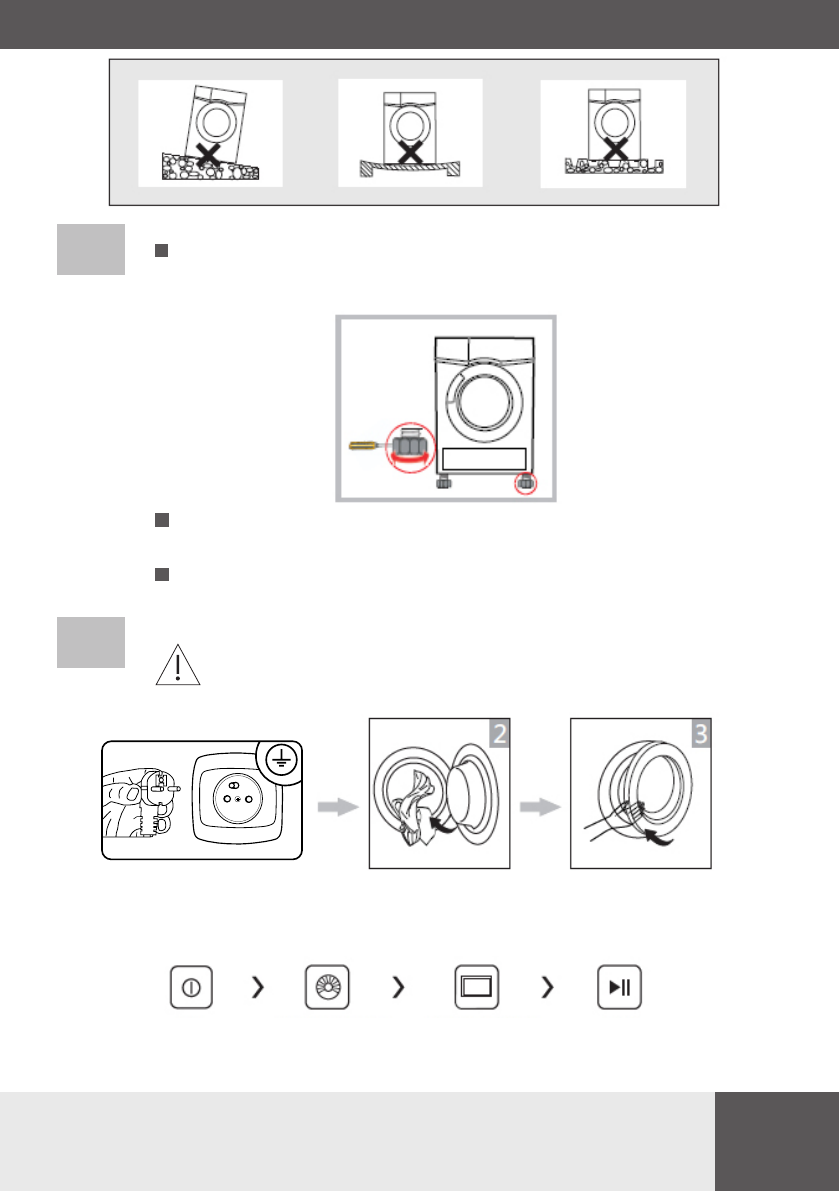 2

3