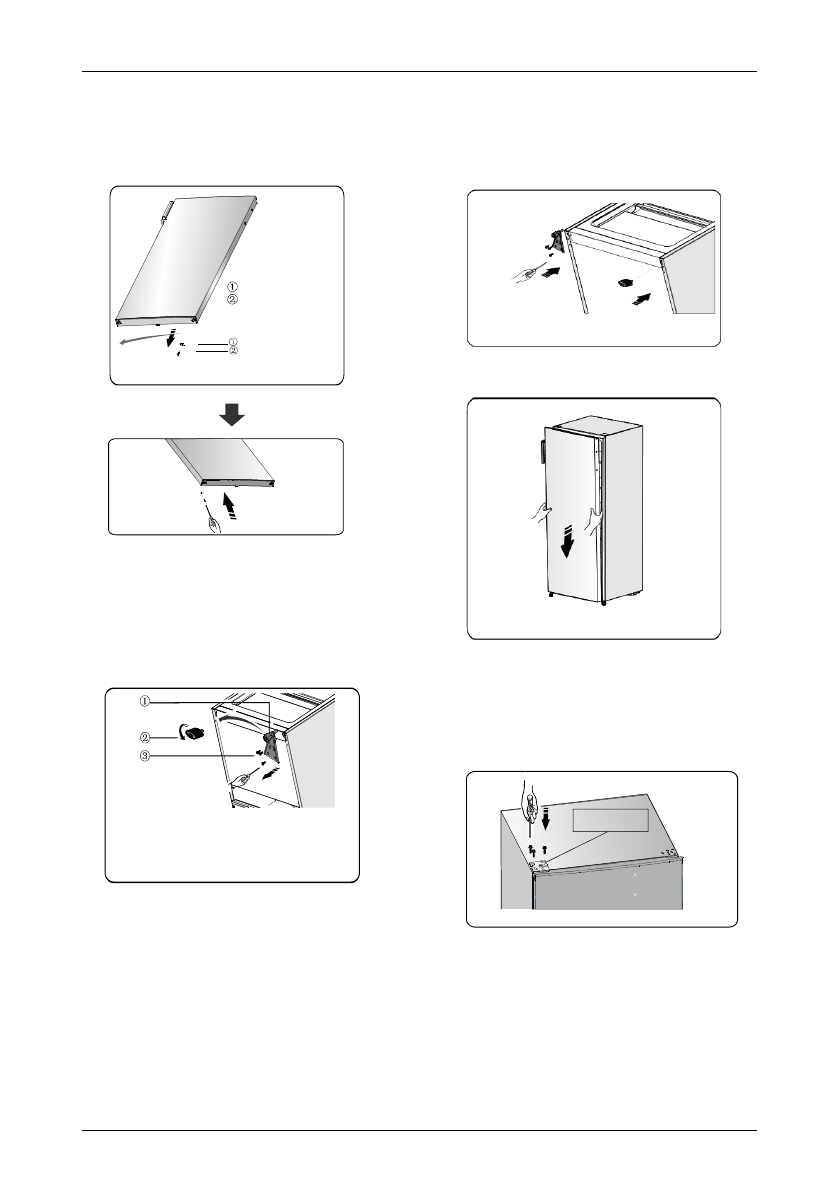 ①
②
①
②

①
②
③