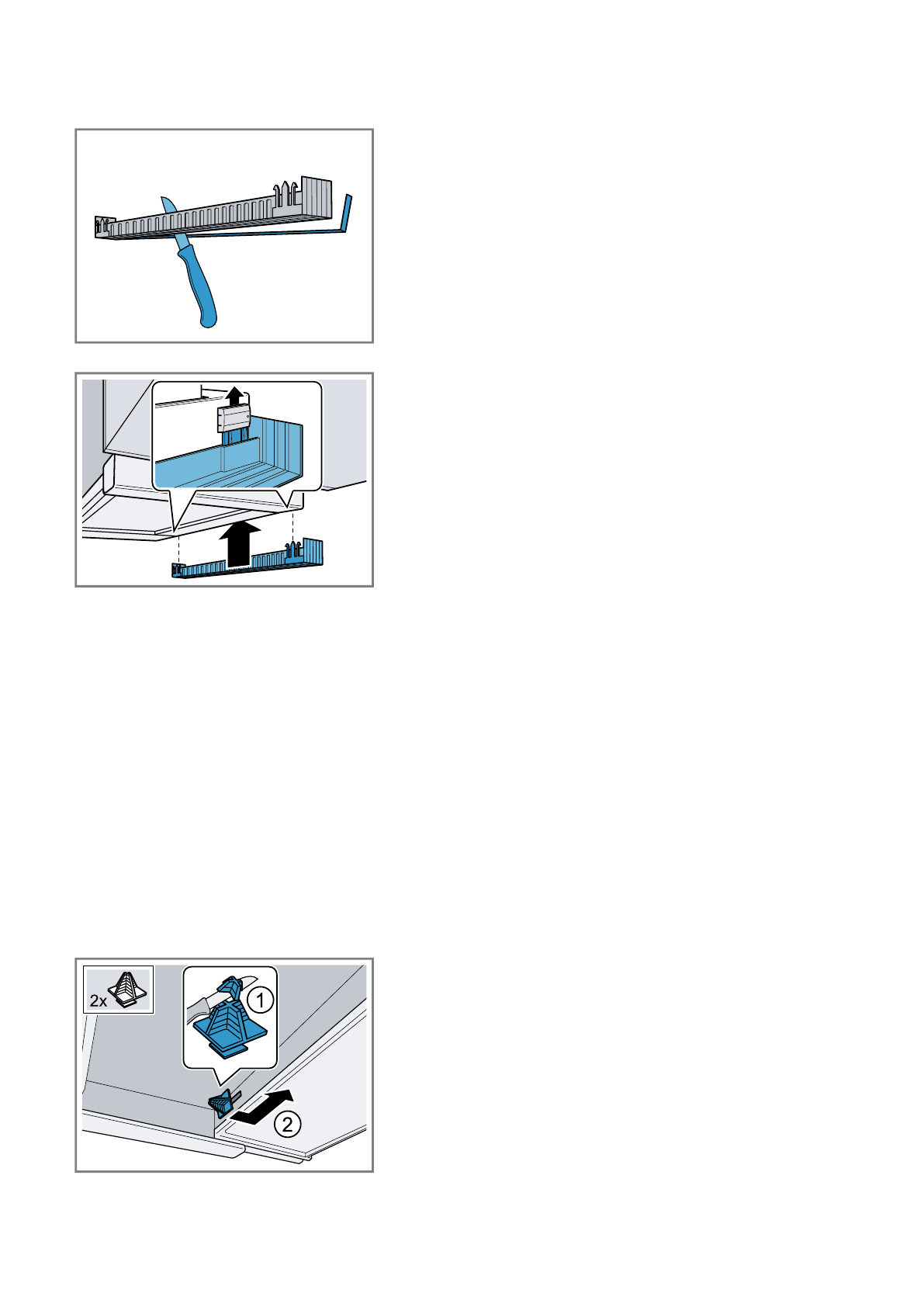 2x

1

2