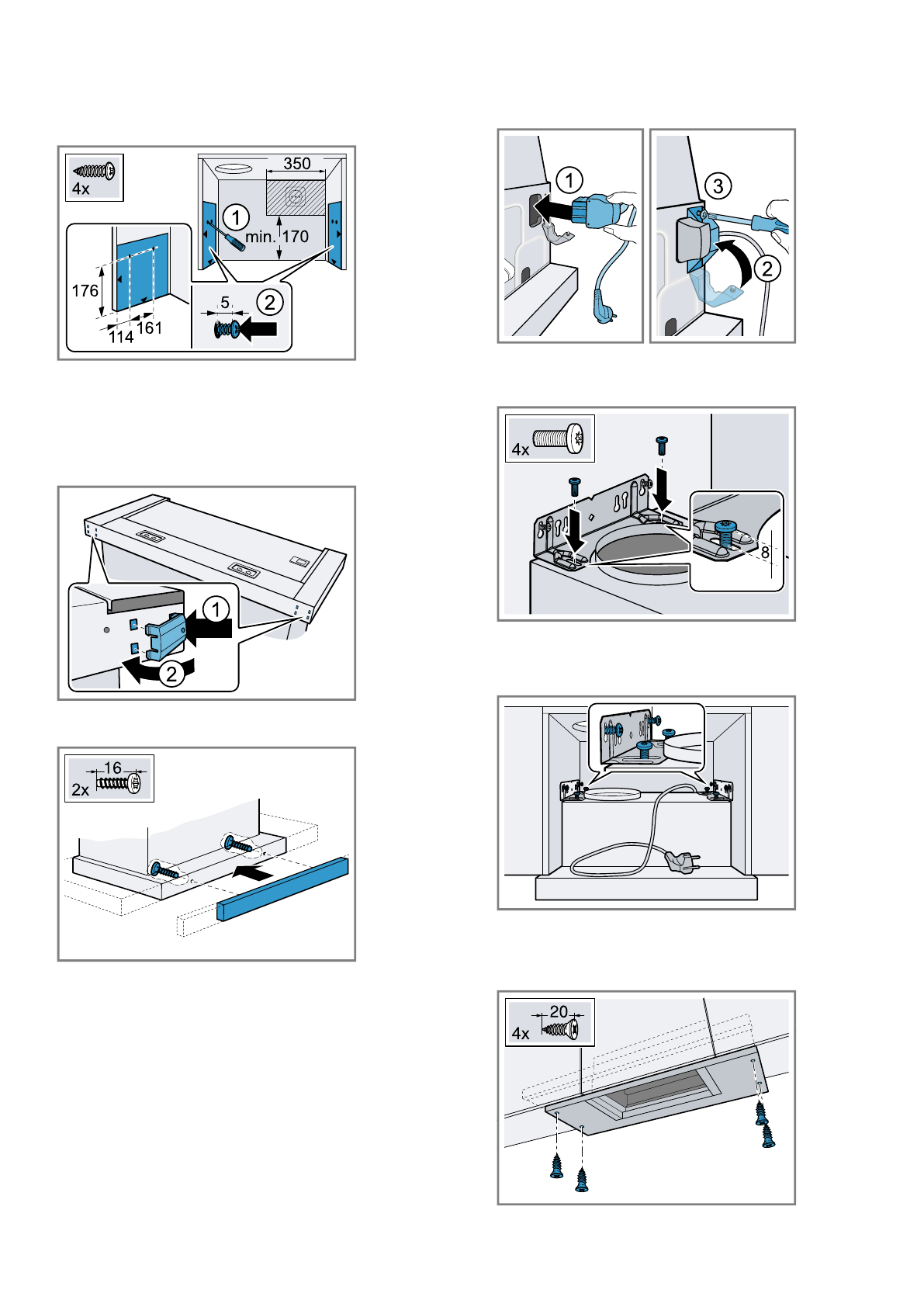 4x
350
1
min. 170
176
114
161
5
2

1
2

2x
16

1
3
2

4x
8

4x
20