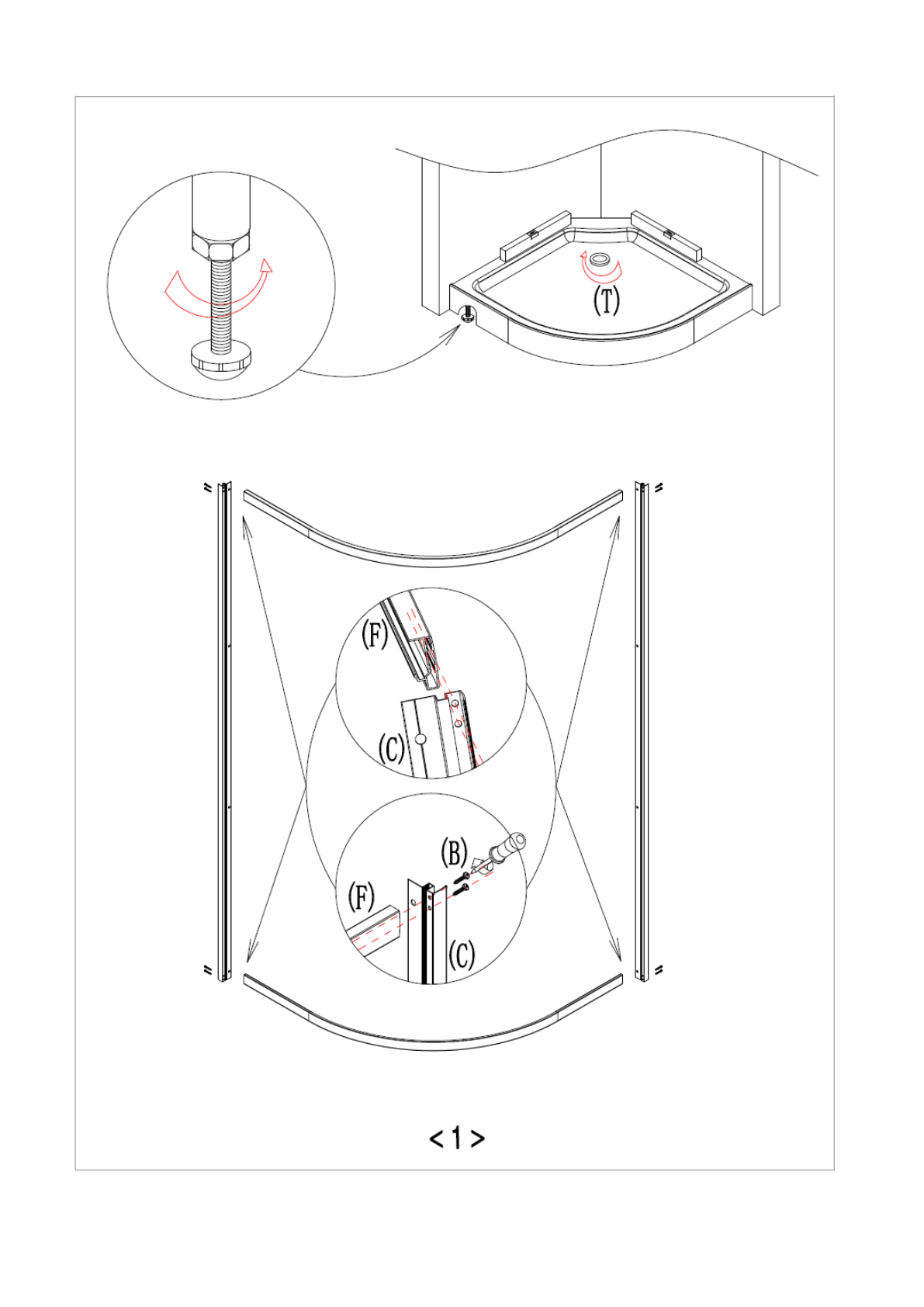 (T)

(F)

(C)

(B)

(F)

(C)

<1>