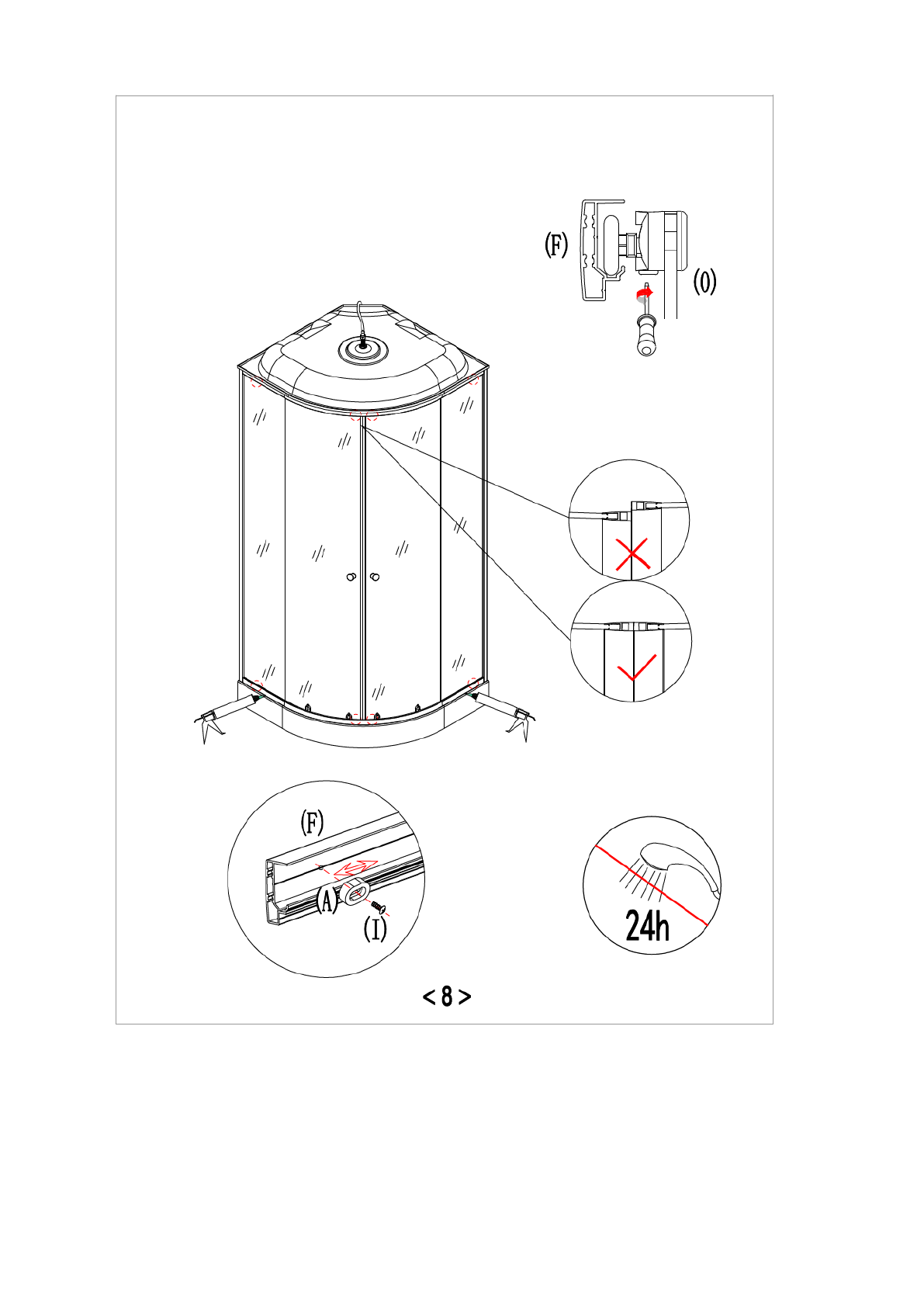 (F)

(O)

(F)

(A)

(I)

24h

< 8 >