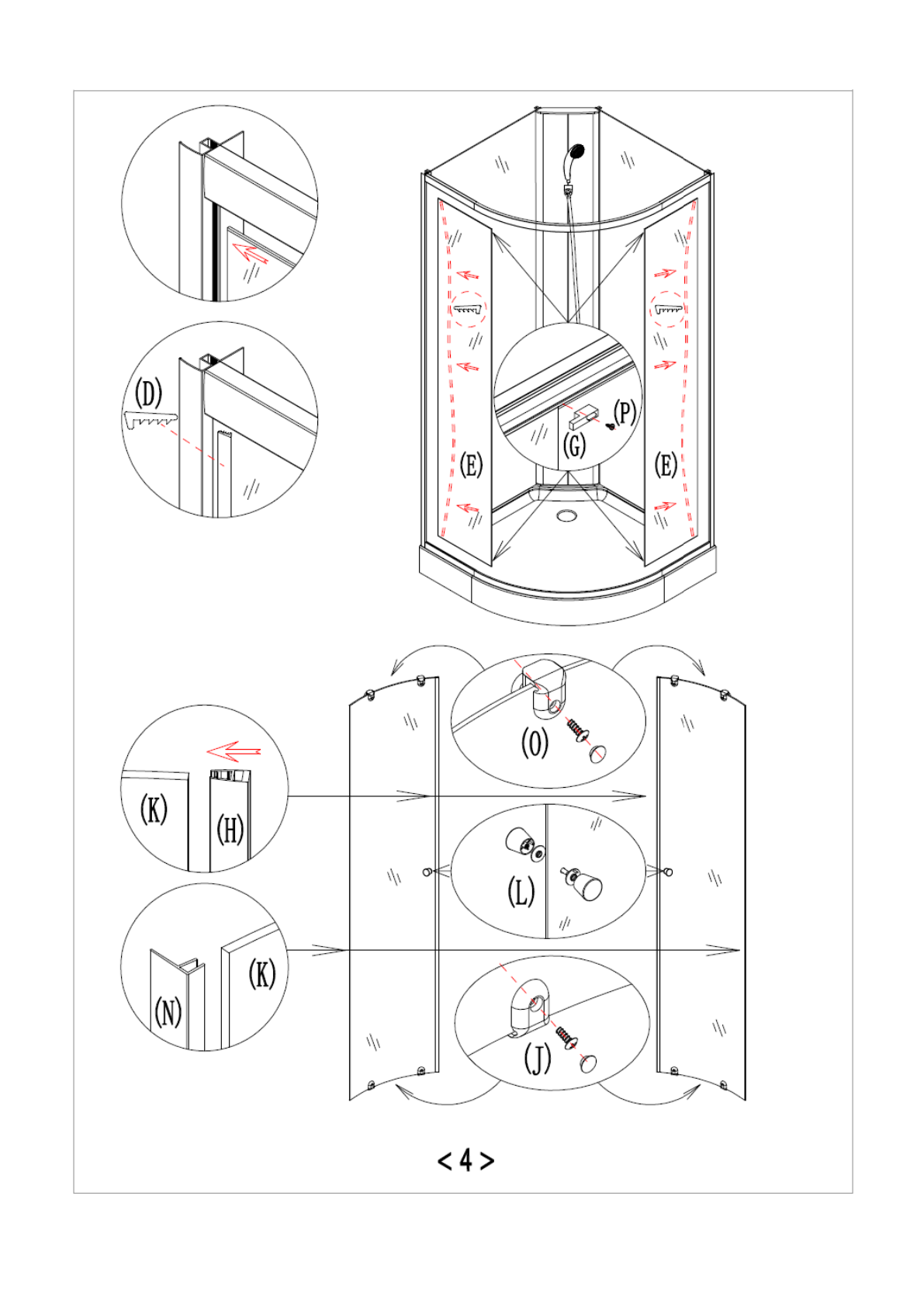 (D)

(E)

(G)

(P)

(E)

(O)

(K)

(H)

(L)

(N)

(K)

(J)

< 4 >