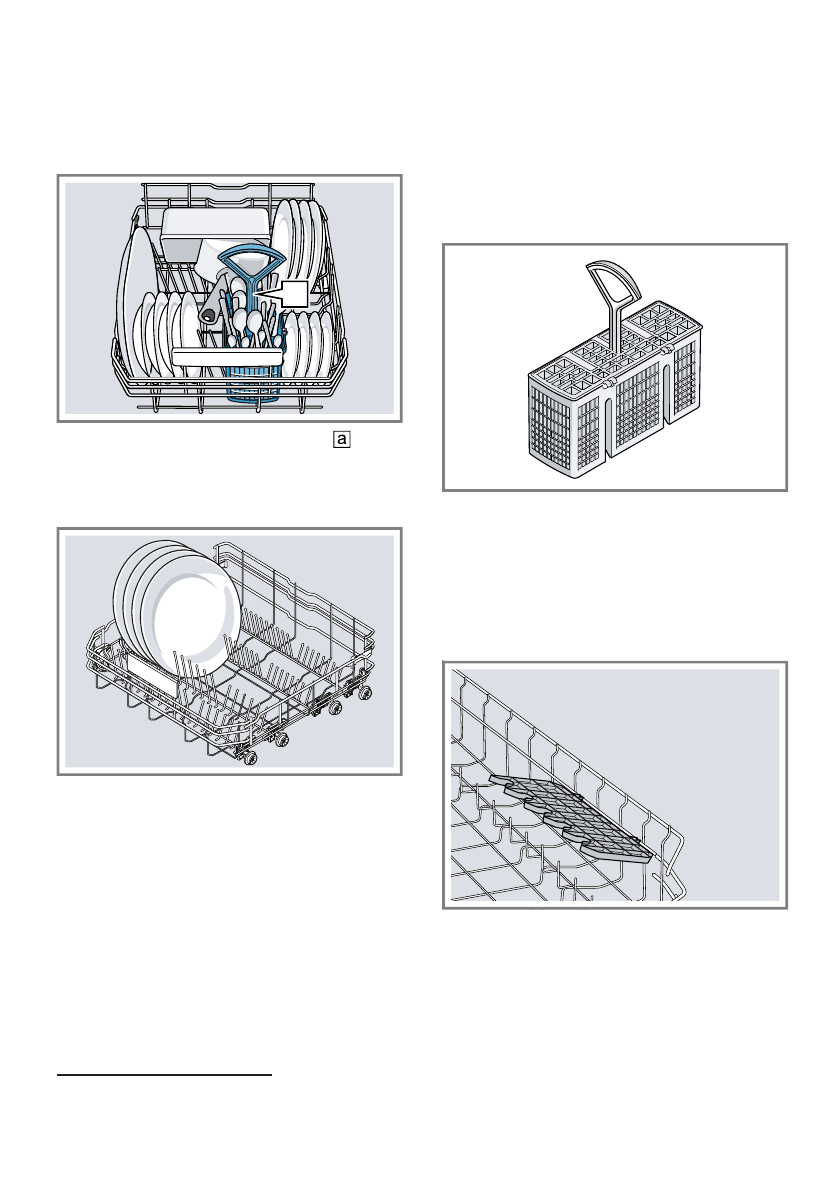 a