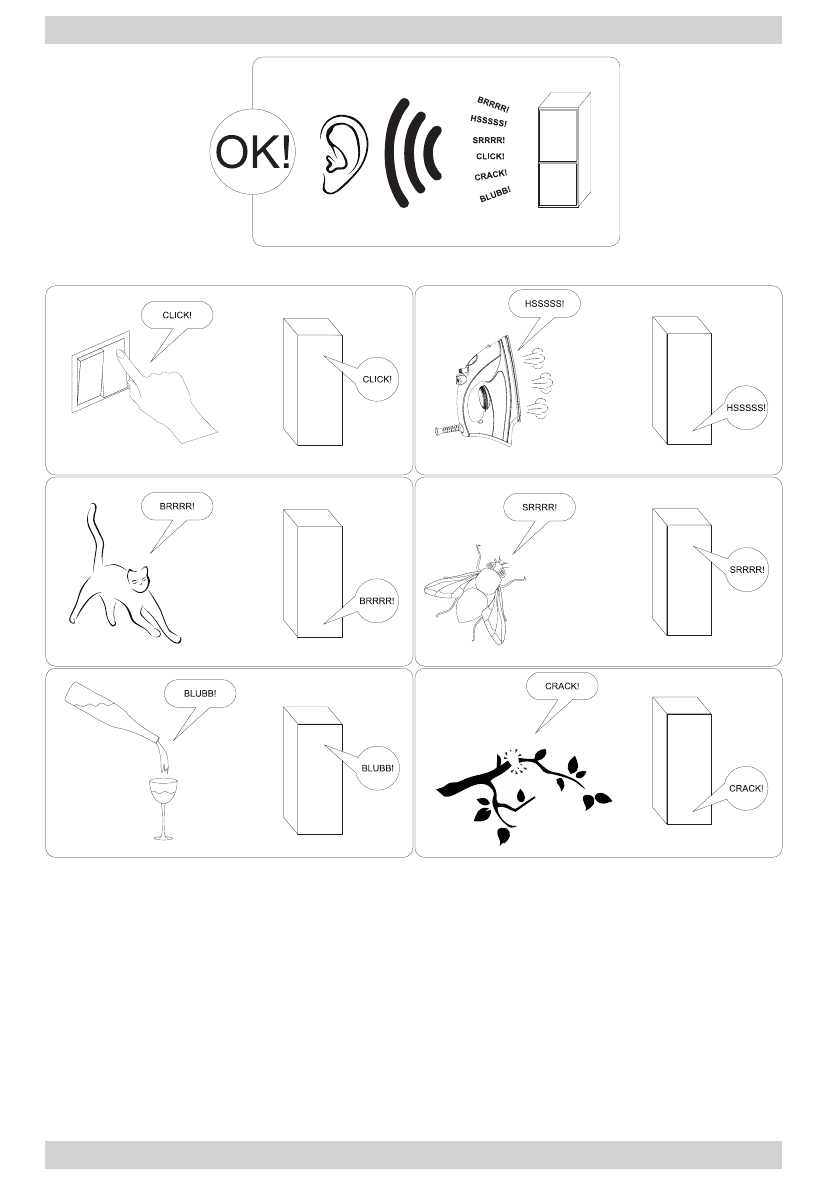 OK!

BRRRR!
HSSSSS!
SRRRR!
CLICK!
CRACK!
BLUBB!

CLICK!

CLICK!

HSSSSS!

HSSSSS!

BRRRR!

BRRRR!

SRRRR!

SRRRR!

BLUBB!

BLUBB!

CRACK!

CRACK!