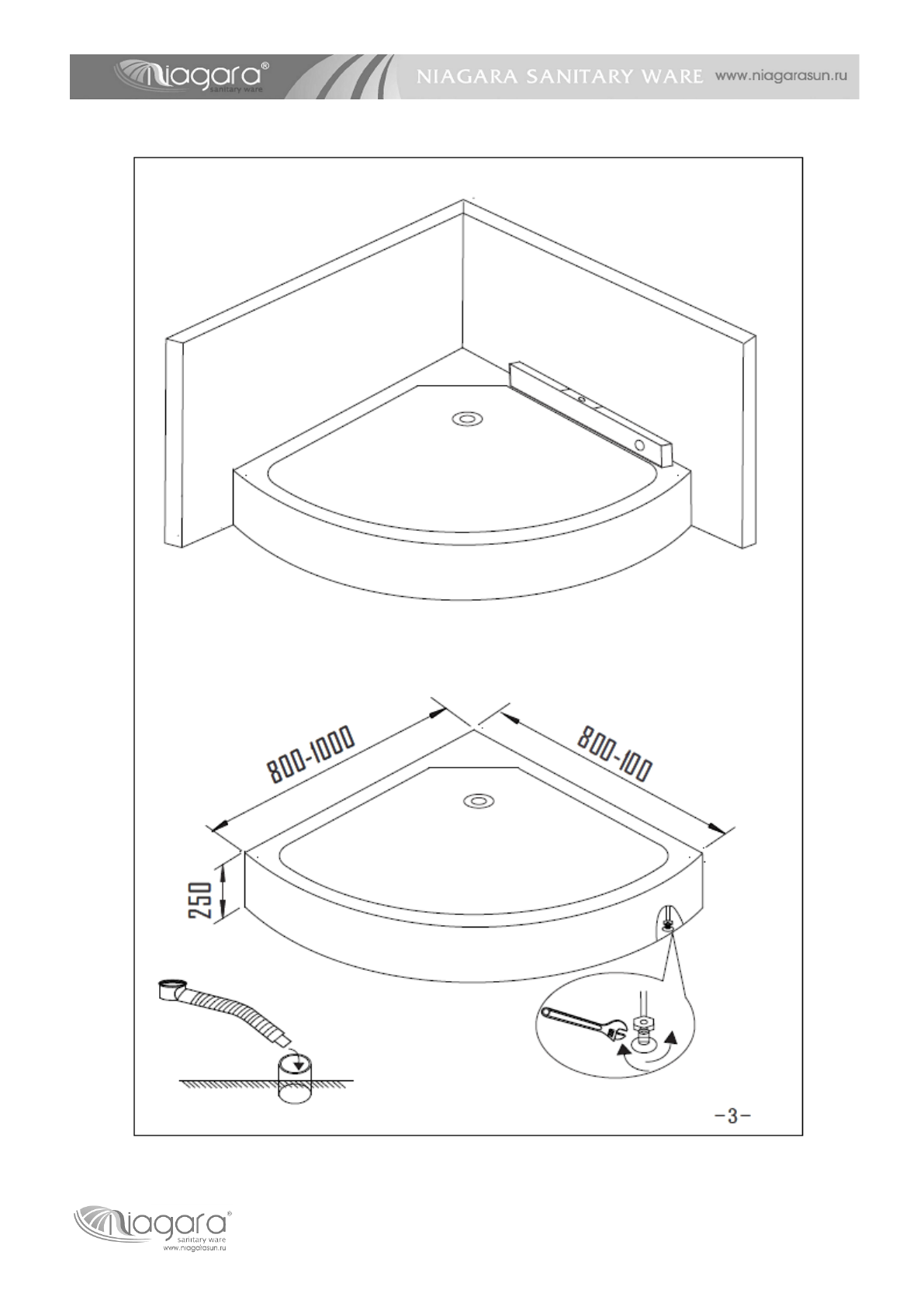 niagara®
sanitary ware
NIAGARA SANITARY WARE www.niagarasun.ru

800-1000
800-100
250

-3-

niagara®
sanitary ware
www.niagarasun.ru