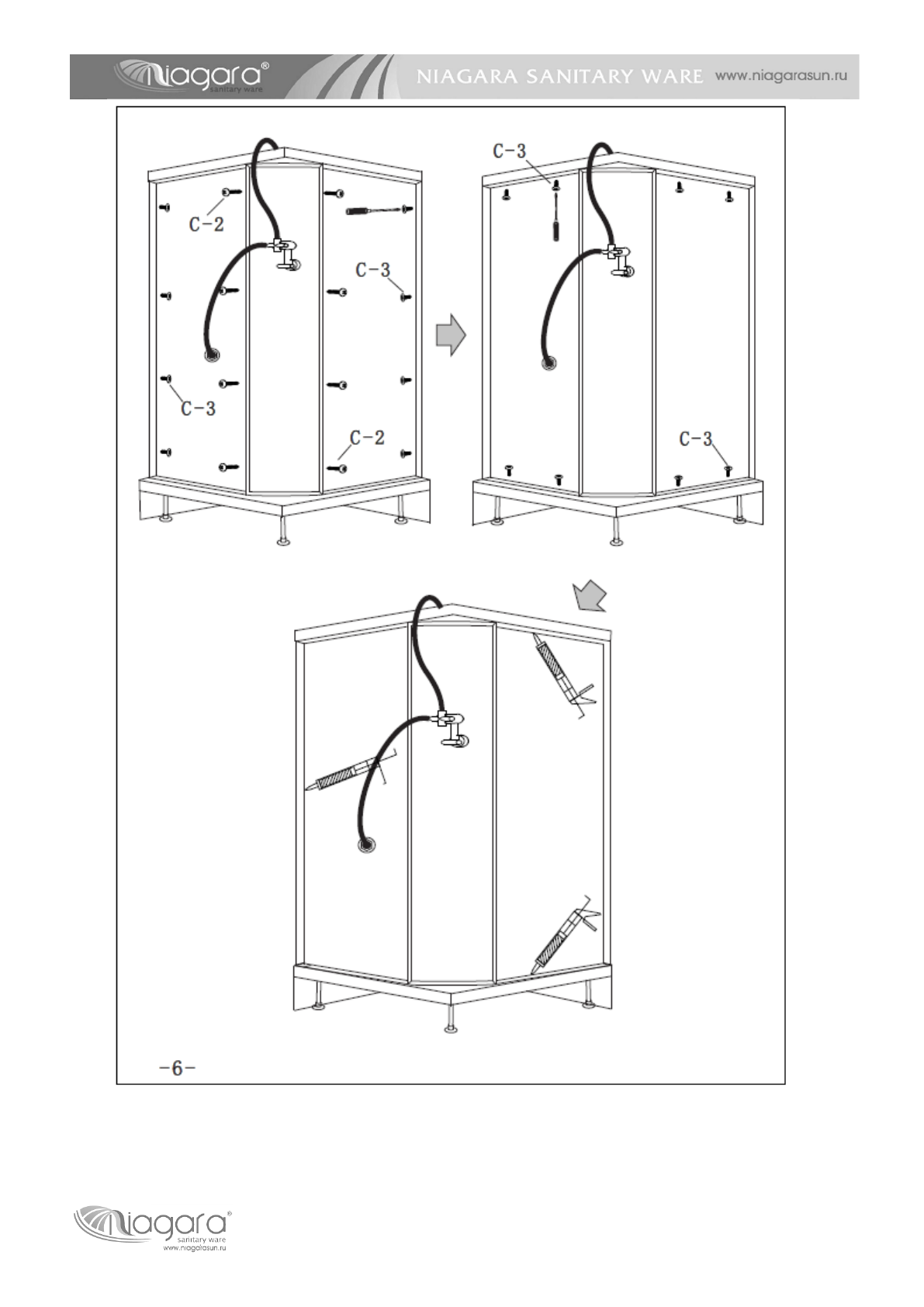 niagara®
sanitary ware
NIAGARA SANITARY WARE www.niagarasun.ru

C-2
C-3
C-3
C-2

C-3
C-3

-6-

niagara®
sanitary ware
www.niagarasun.ru