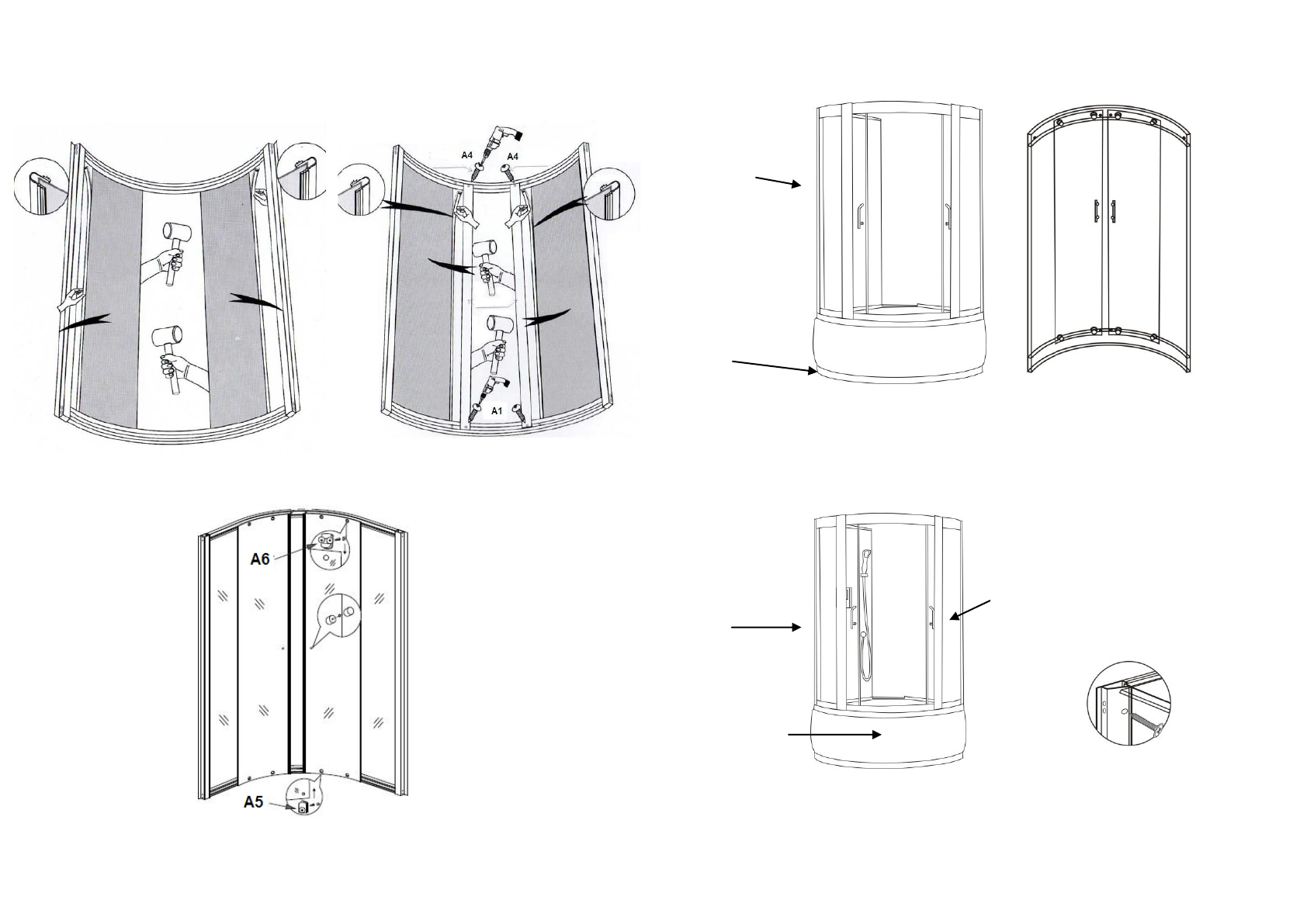 A4
A4
A1
A6
A5