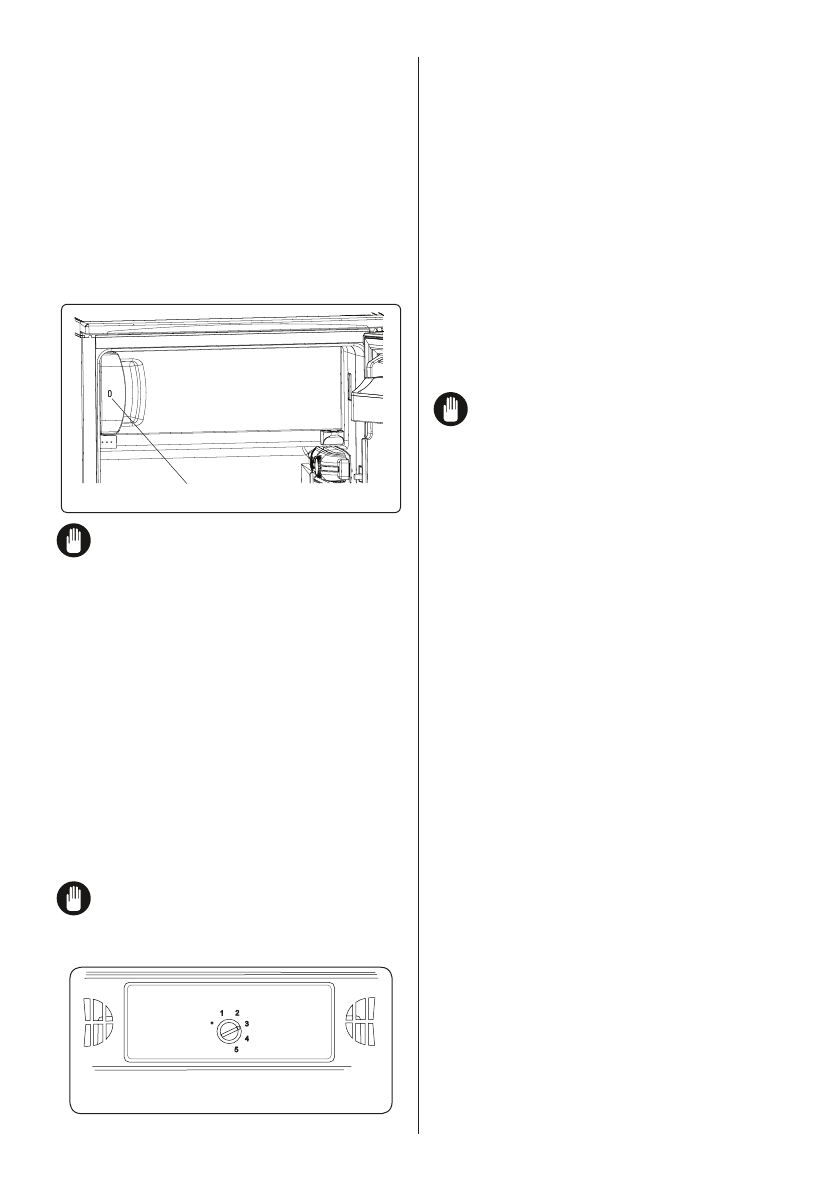 1 2
3
4
5